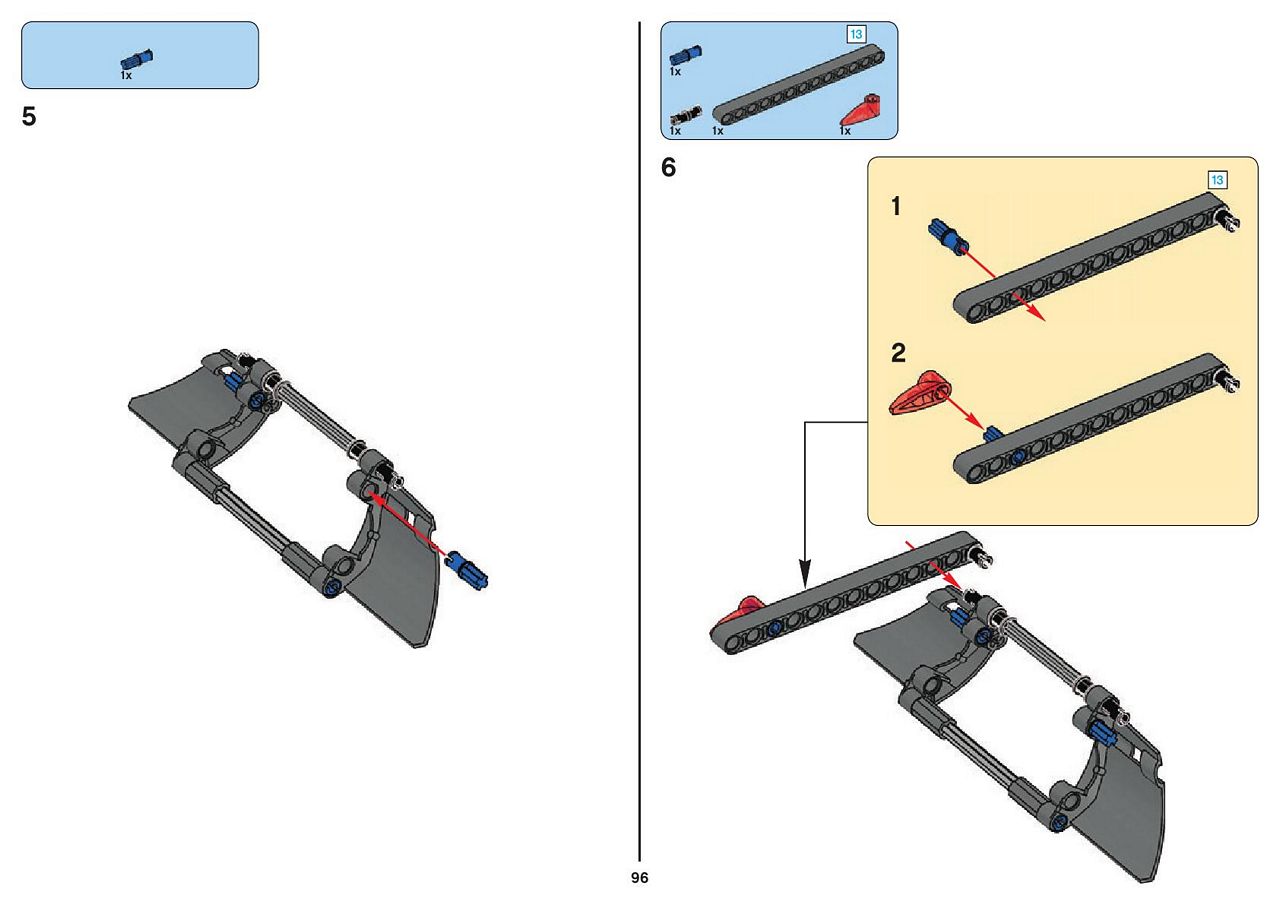 1x

5

13

1x

1x 1x 1x

6

13

1

2

96