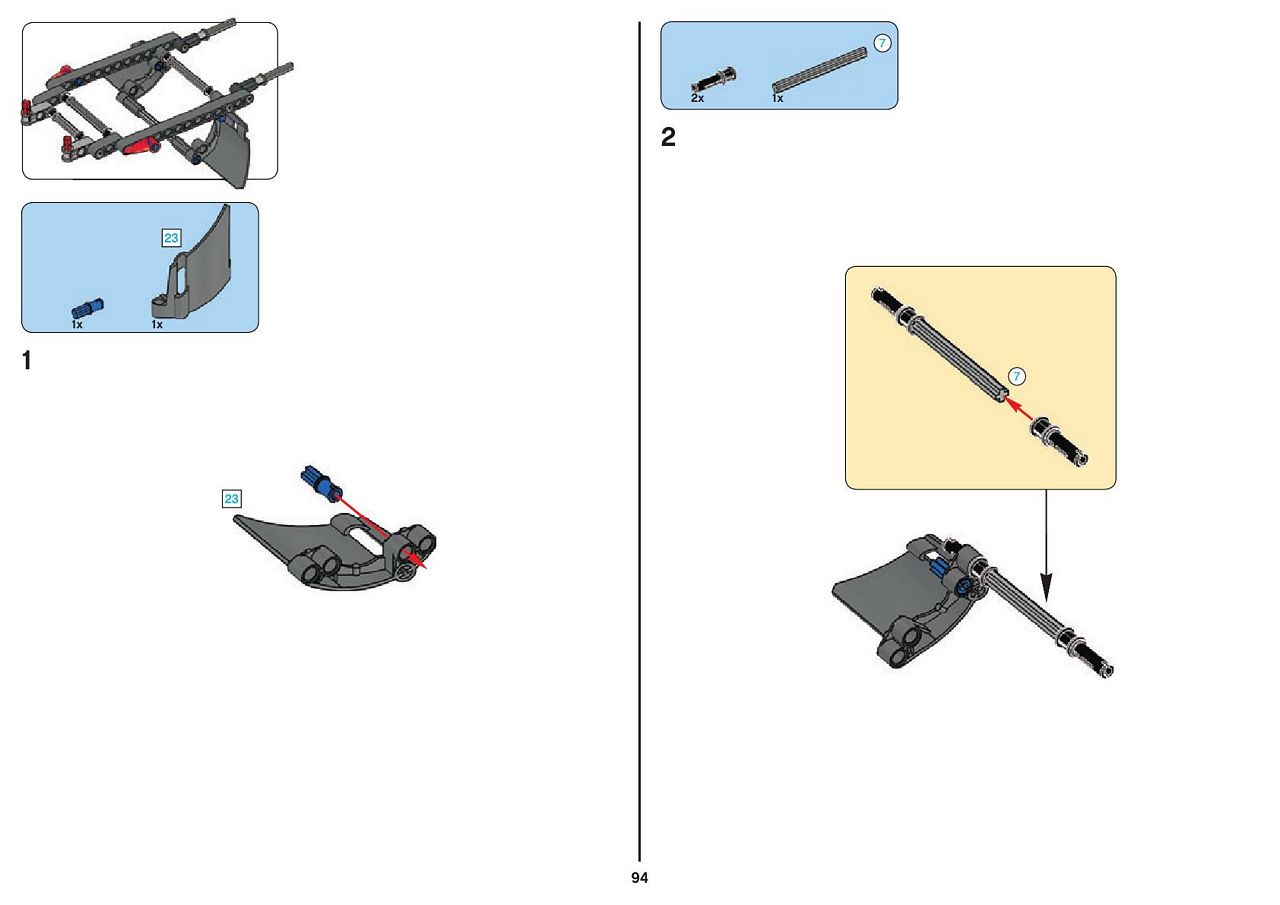 23

1x 1x

1

23

7

2x 1x

2

7

94