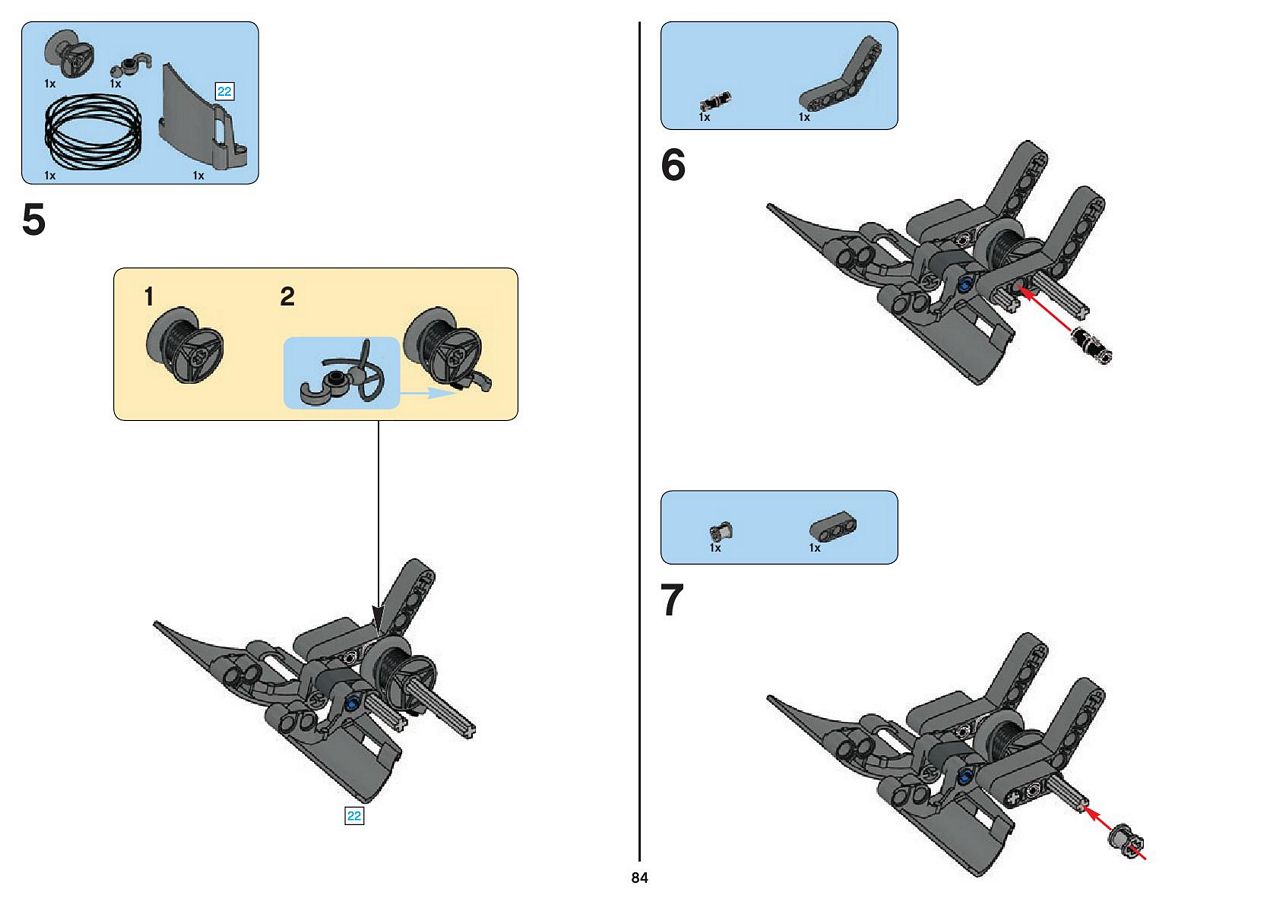 1x
1x
22
1x
1x

5

1
2

22

1x
1x

6

1x
1x

7

84