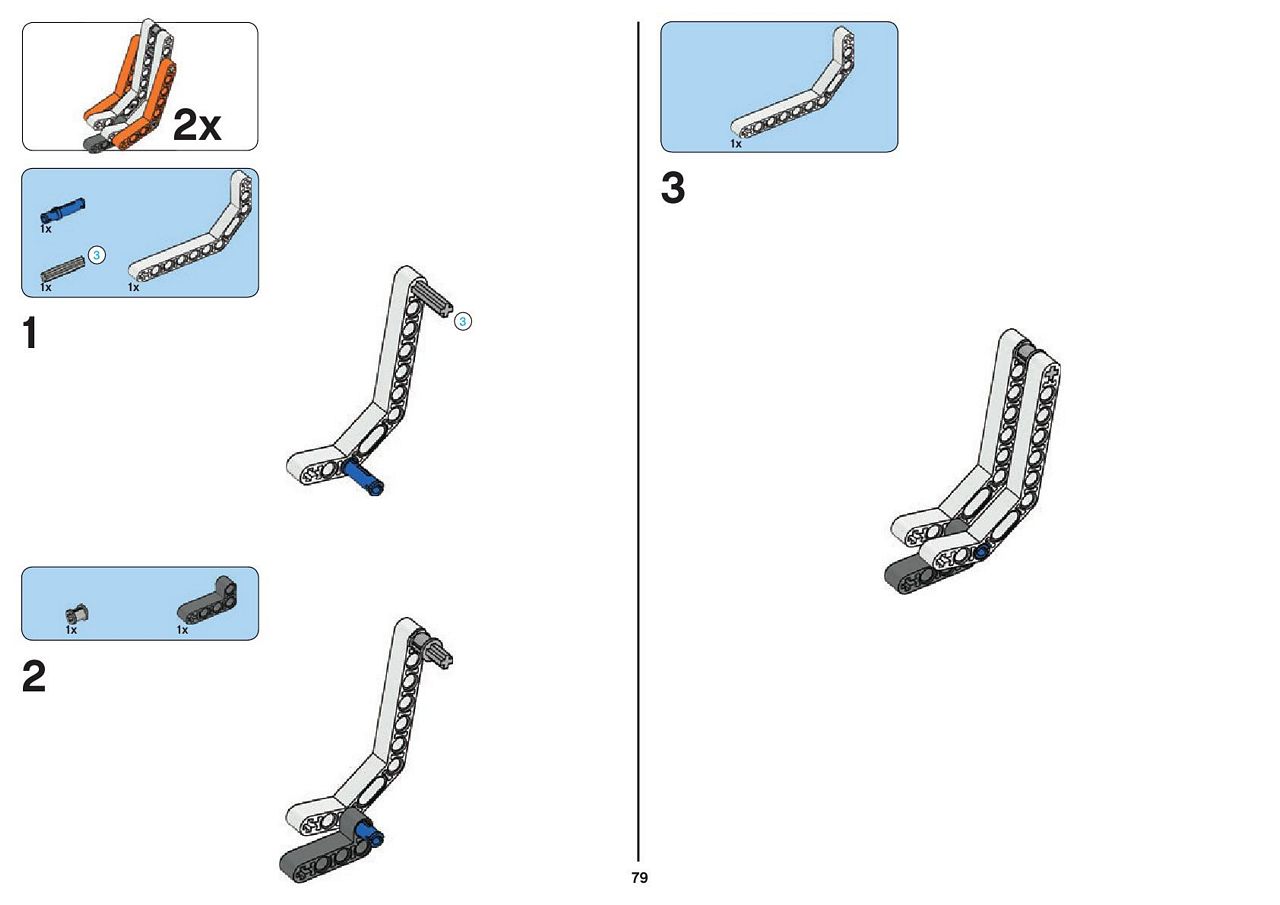 2x

1x
3
1x
1x

1

3

1x
1x

2

1x

3

79