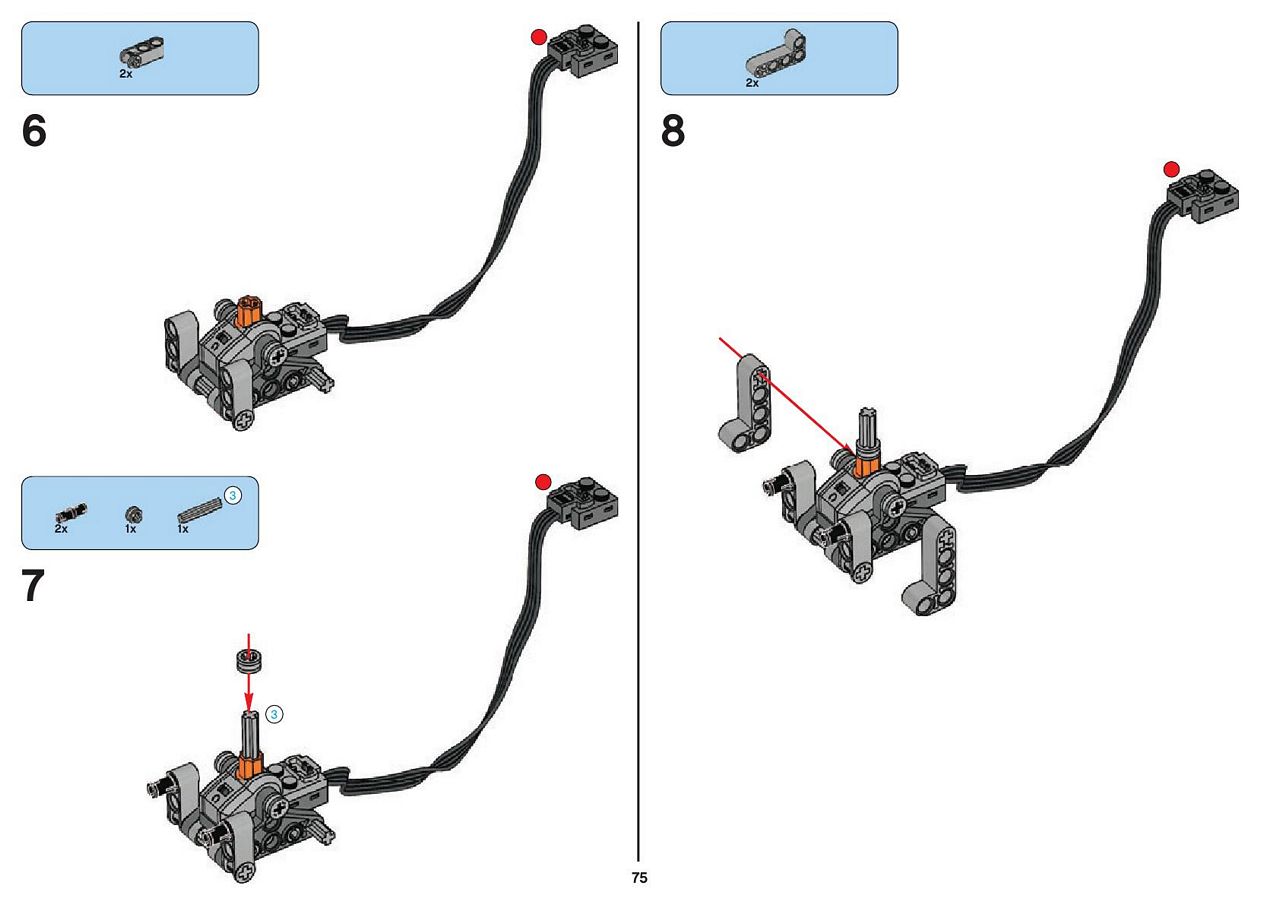 2x

6

2x 1x 1x 3

7

3

2x

8

75