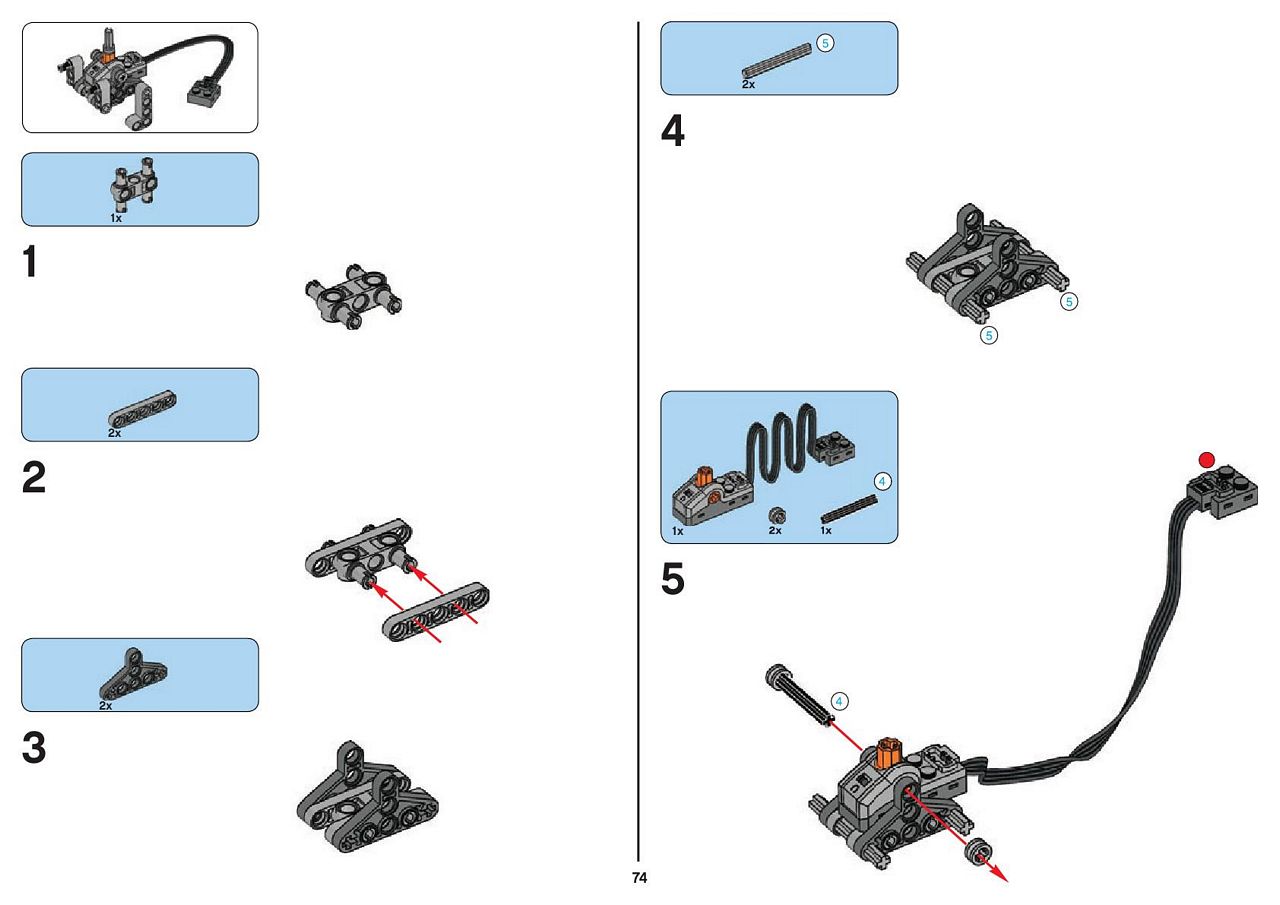 1x

1

2x

2

2x

3

5
2x

4

5
5

4
1x
2x
1x

5

4

74