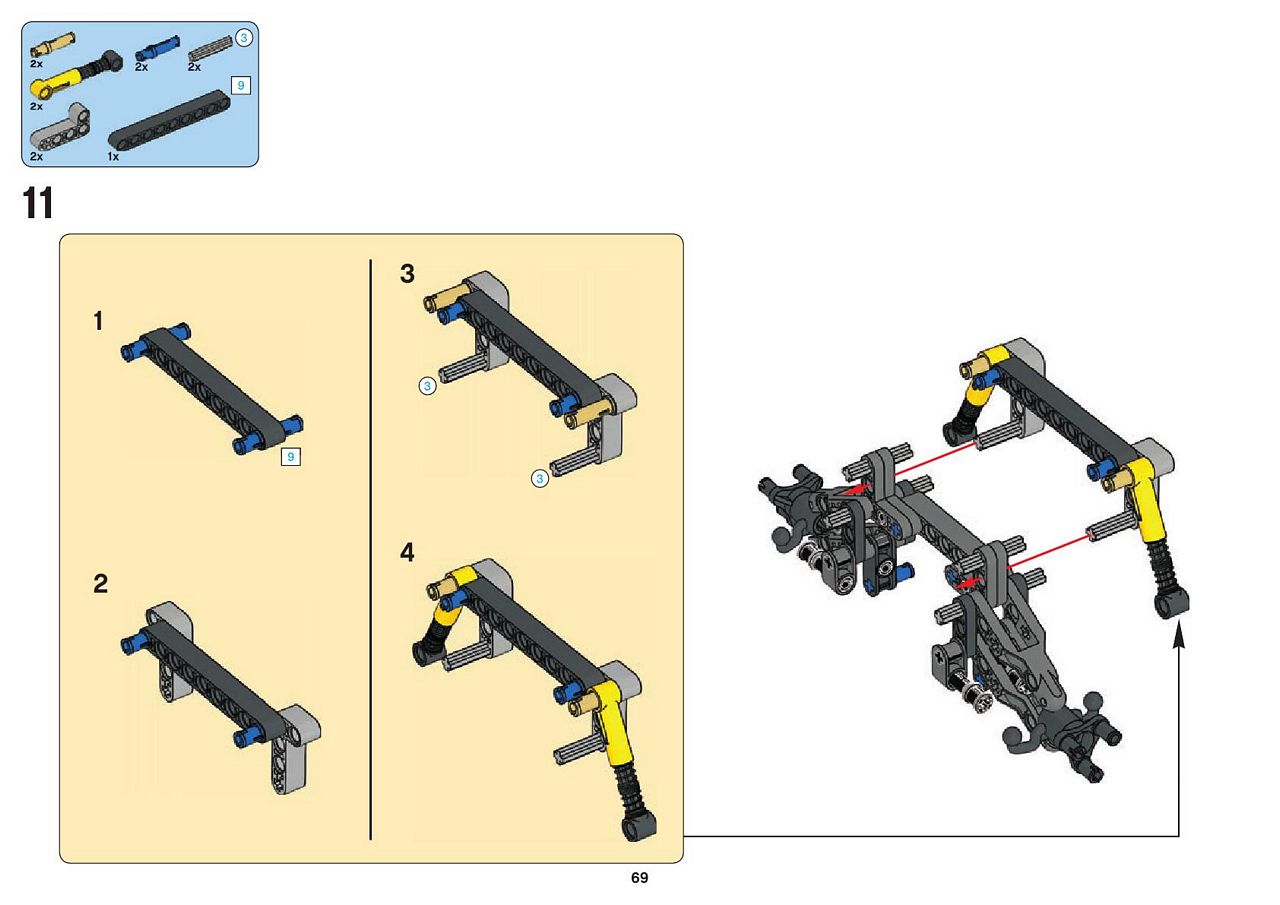 2x 2x 2x 3
2x 9
2x 1x

11

1
9

2

3
3
3

4

69