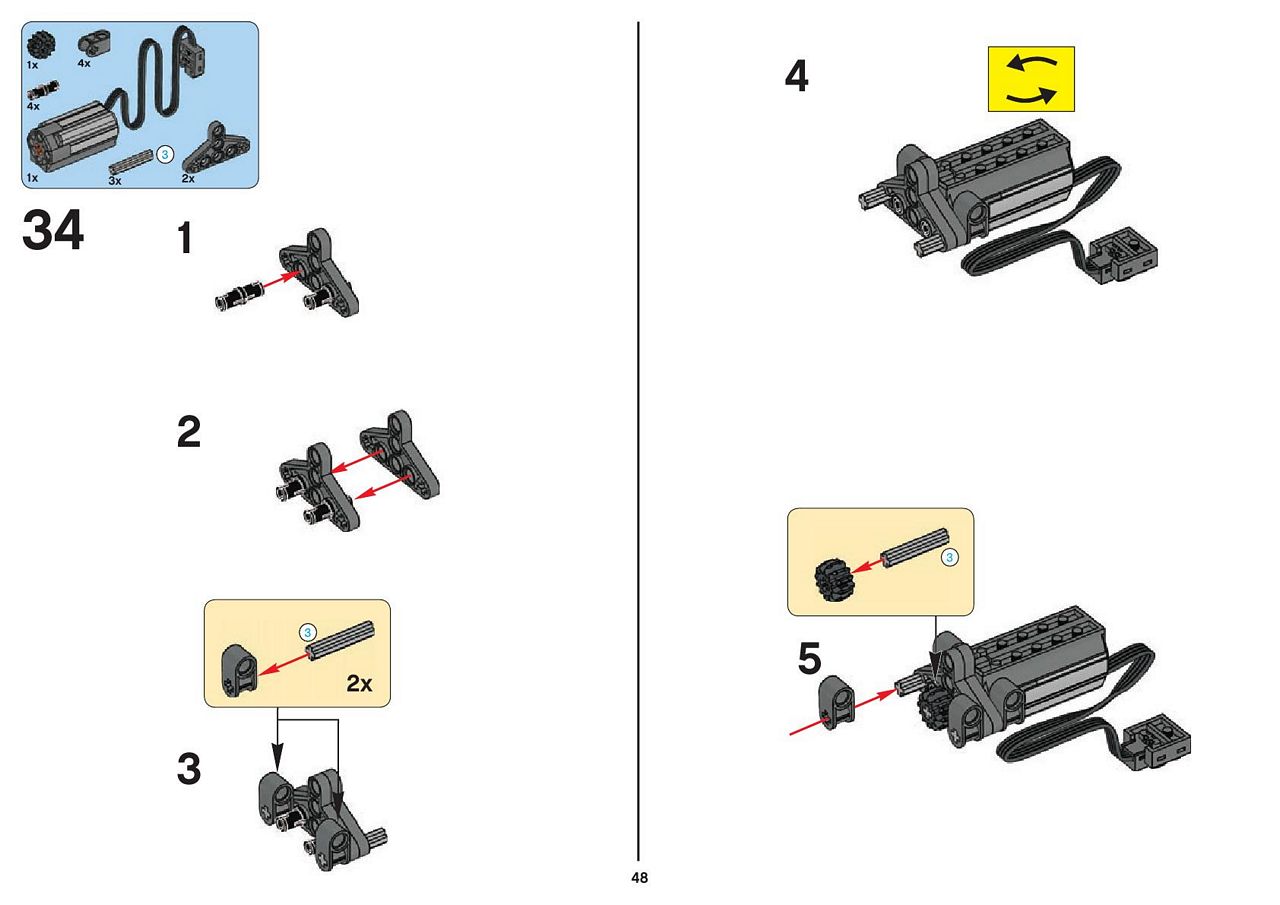 1x
4x
4x
1x
3
3x
2x

34

1

2

3
2x

3

4

3

5

48