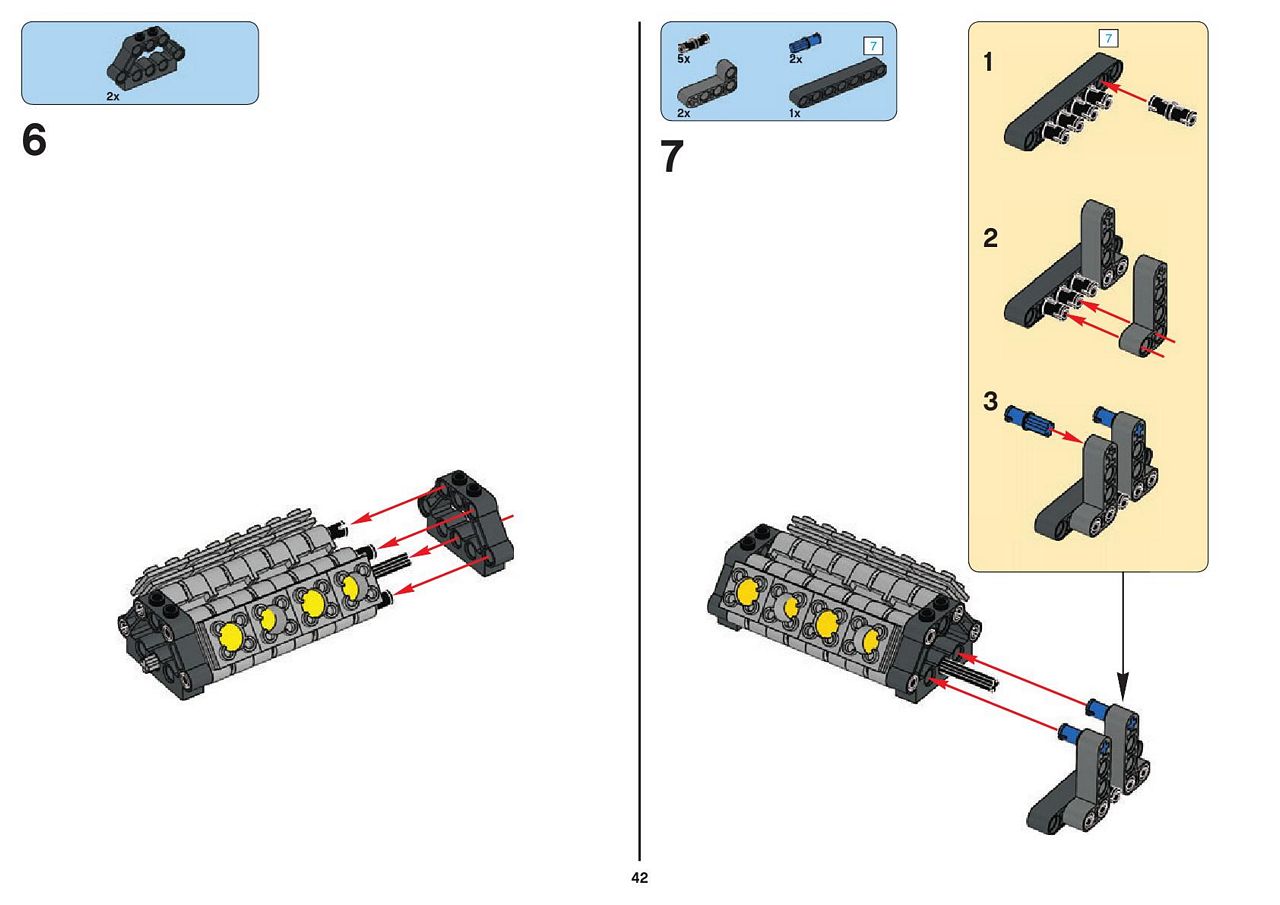 2x

6

5x
2x
7
2x
1x

7

7
1

2

3

42