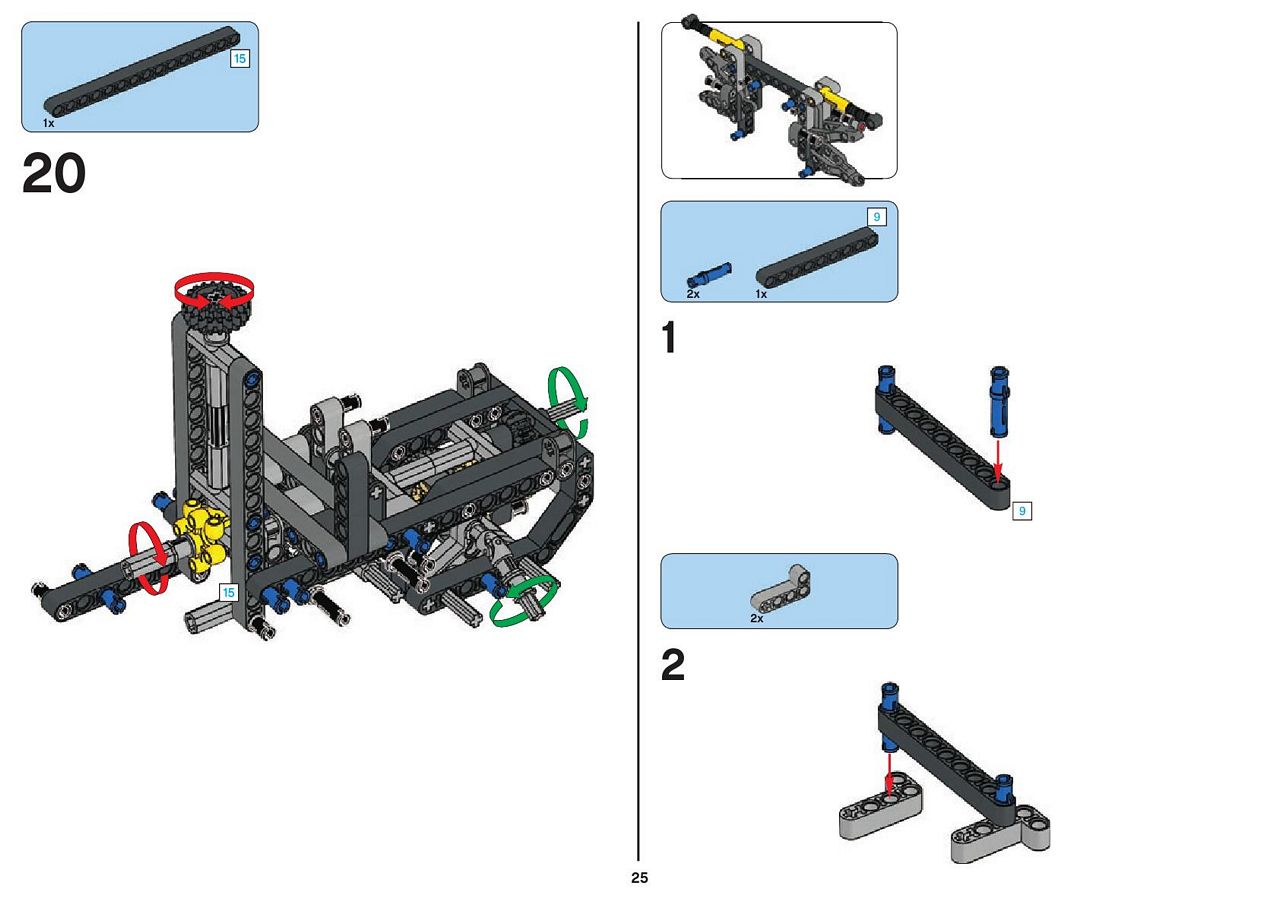 15
1x

20

15

9
2x
1x

1

9

2x

2

25