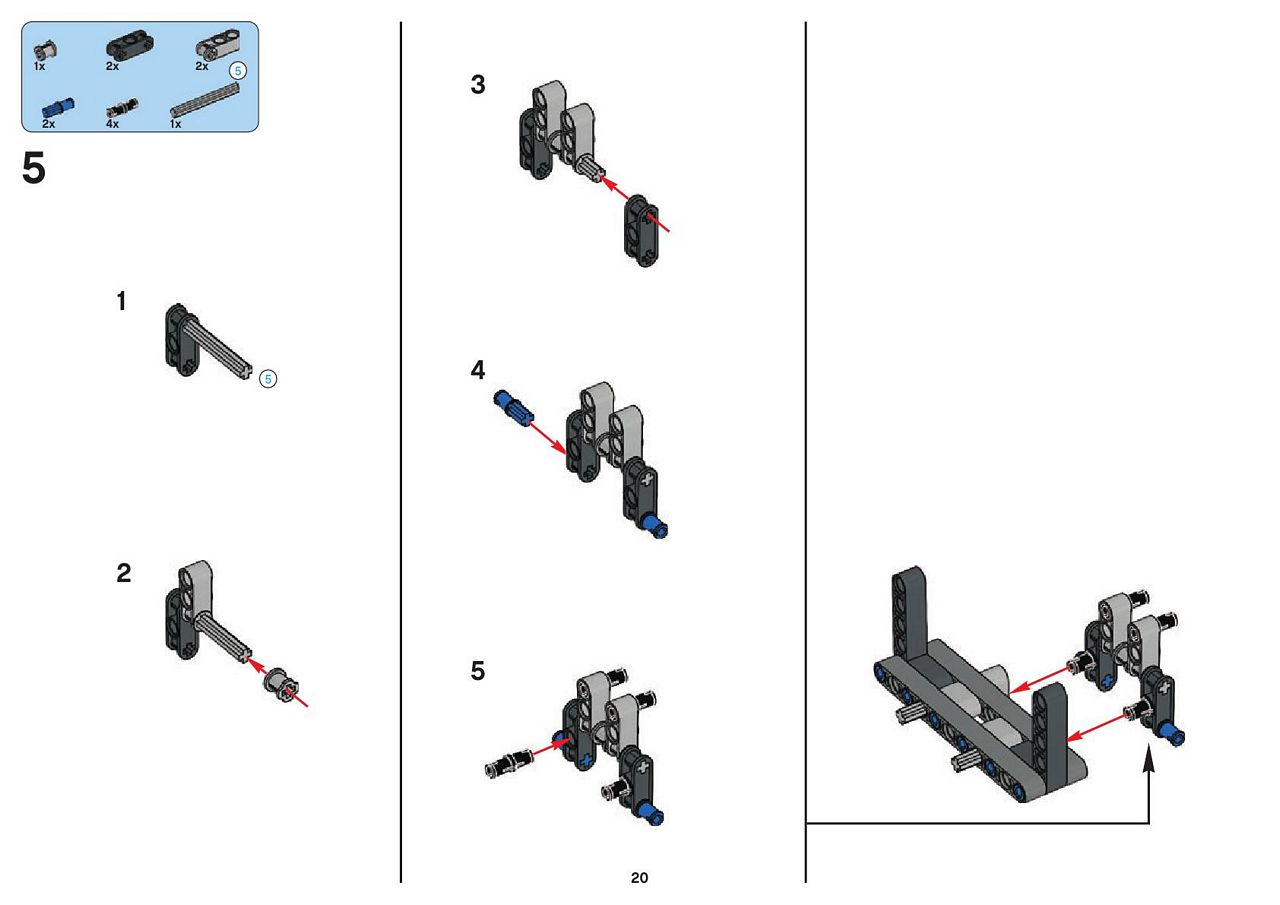 1x 2x 2x 5
2x 4x 1x

5

1
5

2

3

4

5

20