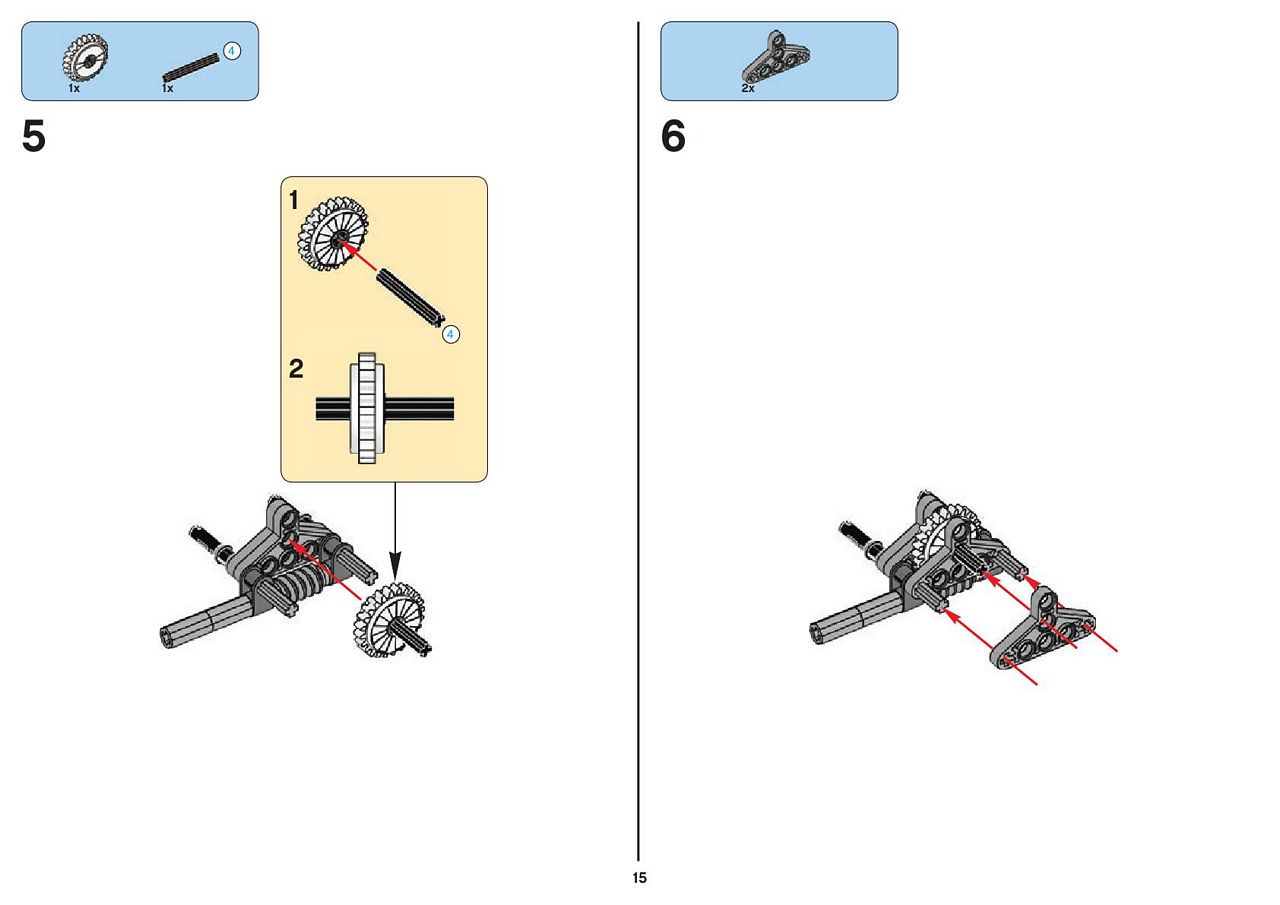 1x 1x 4

5

1

4

2

2x

6

15