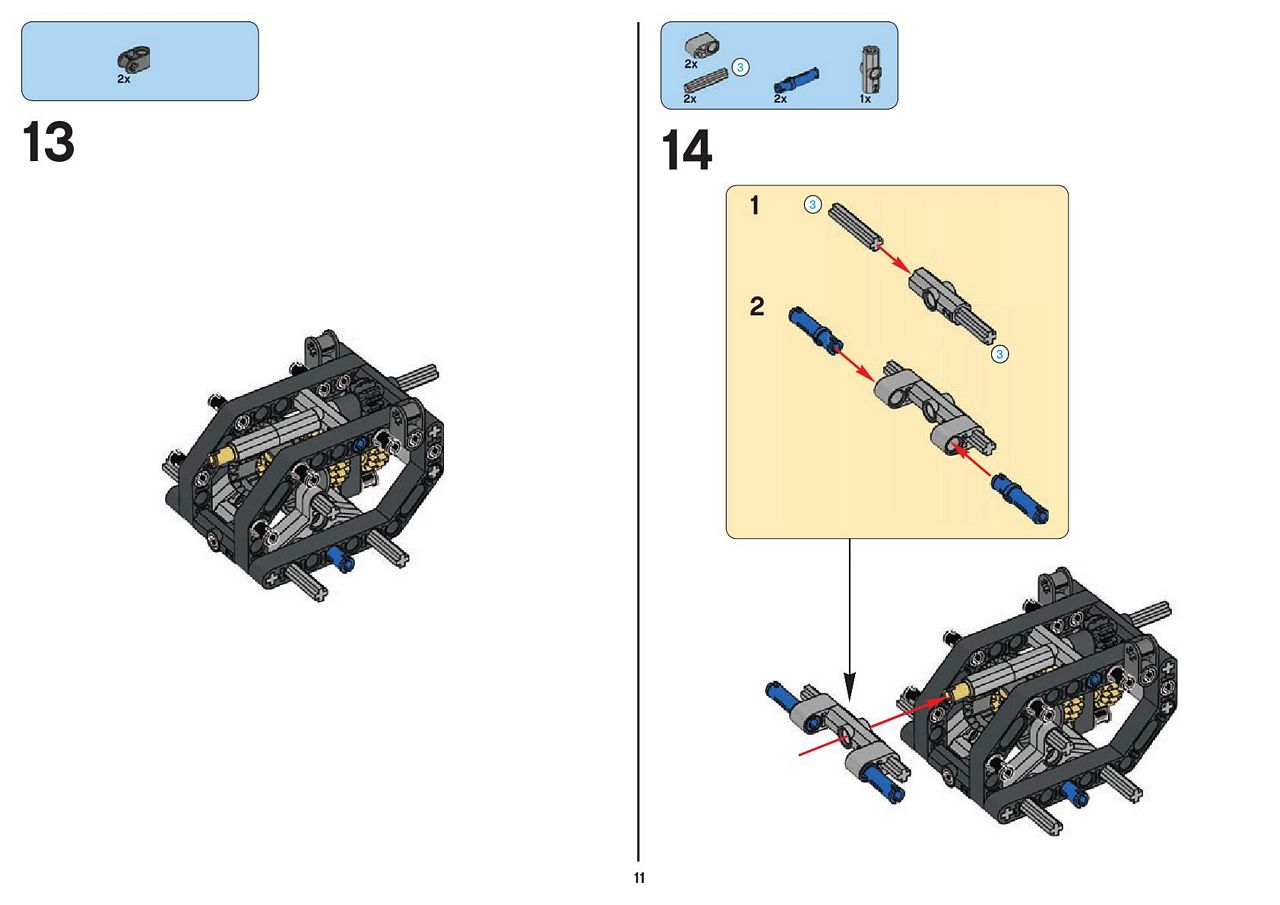 2x

13

2x
3
2x
2x
1x

14

1
3
3
2

11