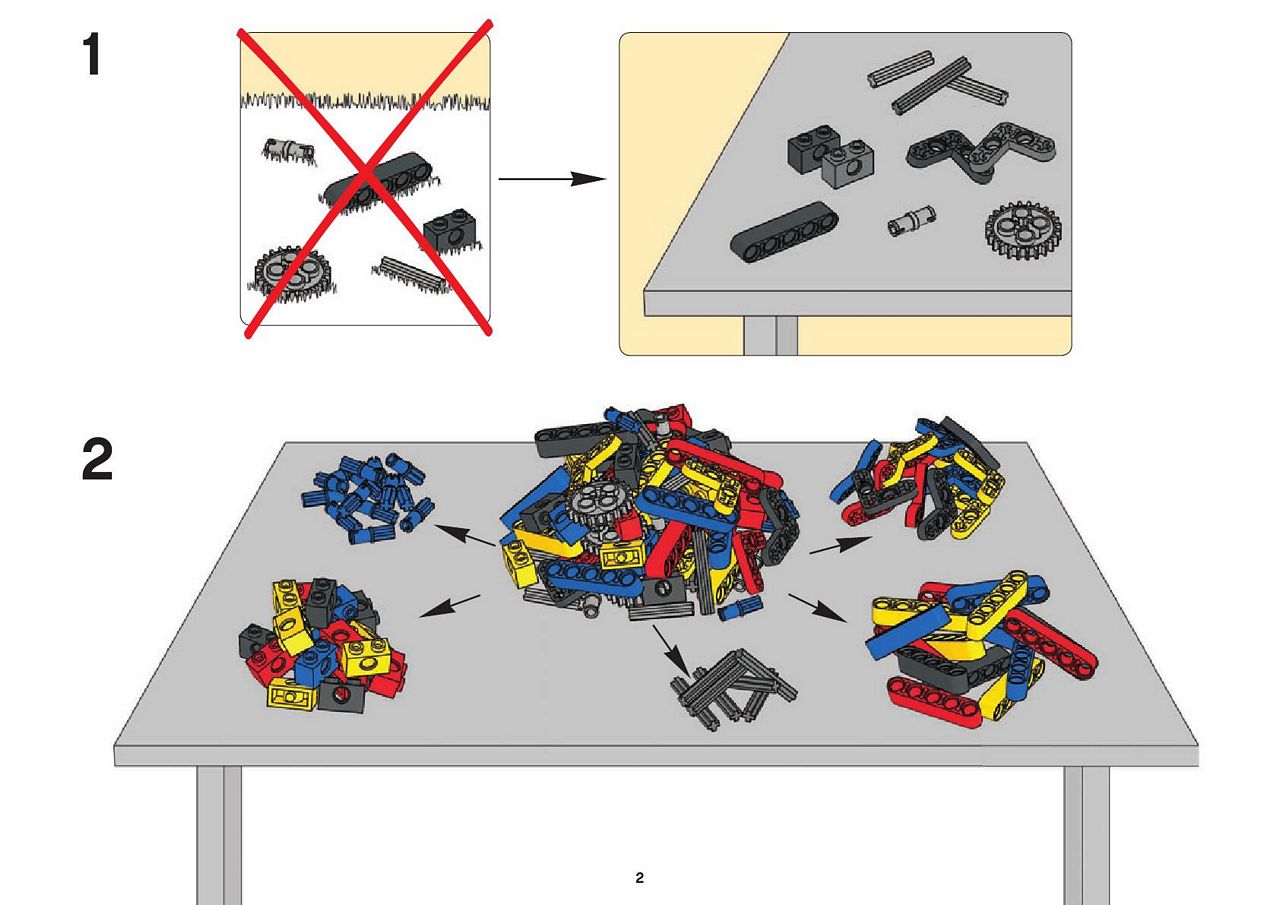 1

2

2