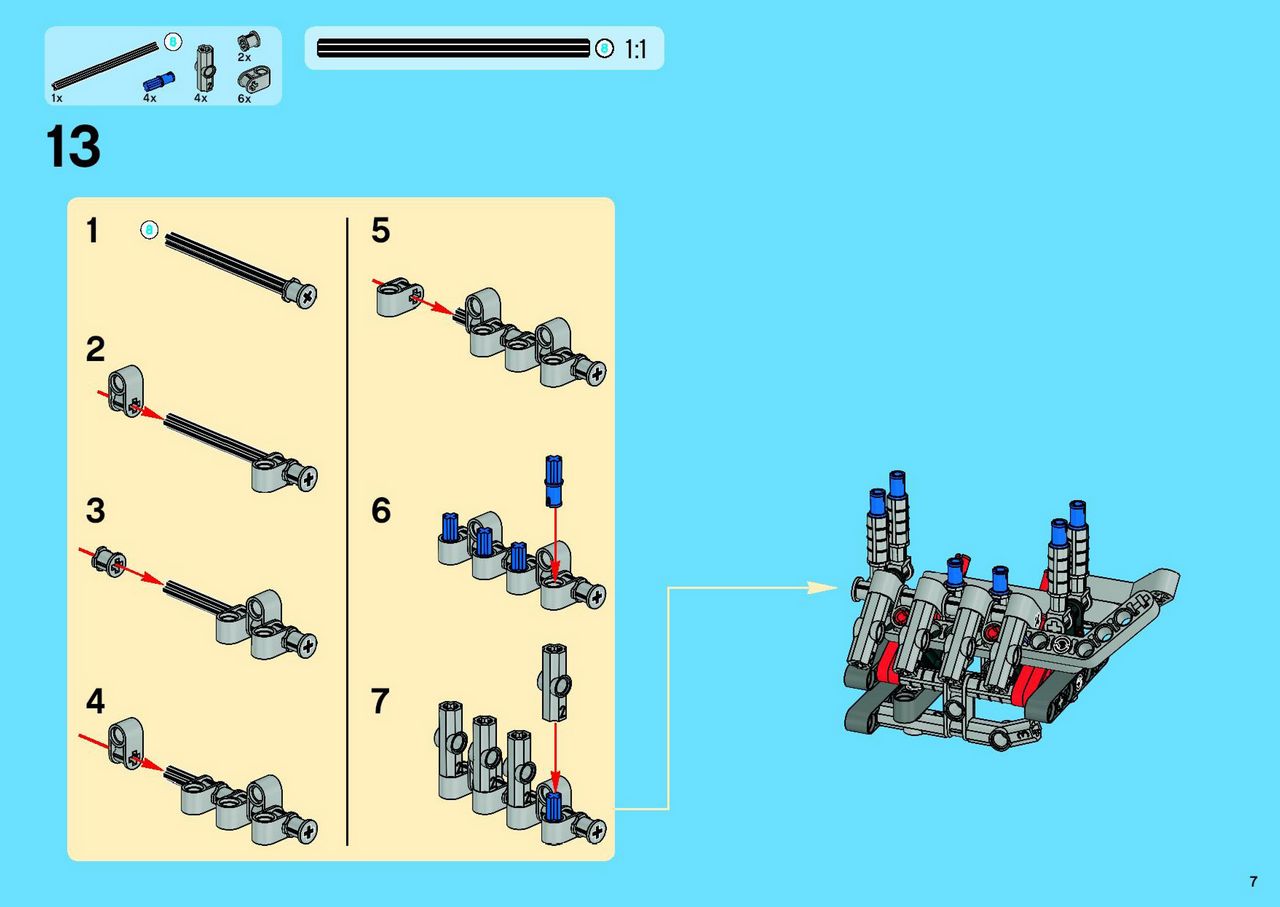 8
1x
4x
4x
2x
6x

8 1:1

13

1 8

2

3

4

5

6

7

7