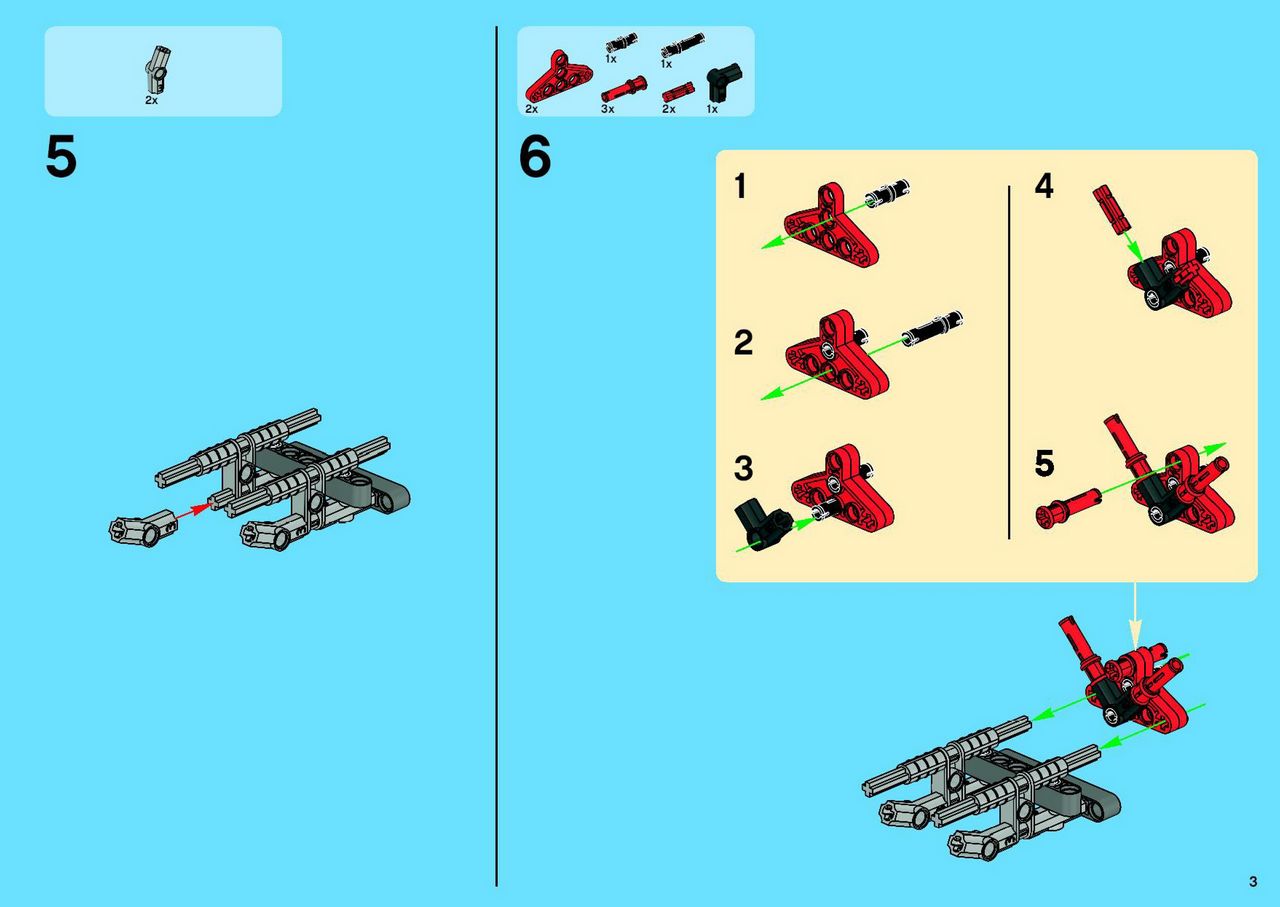 2x

5

1x
1x
2x
3x
2x
1x

6

1

2

3

4

5

3