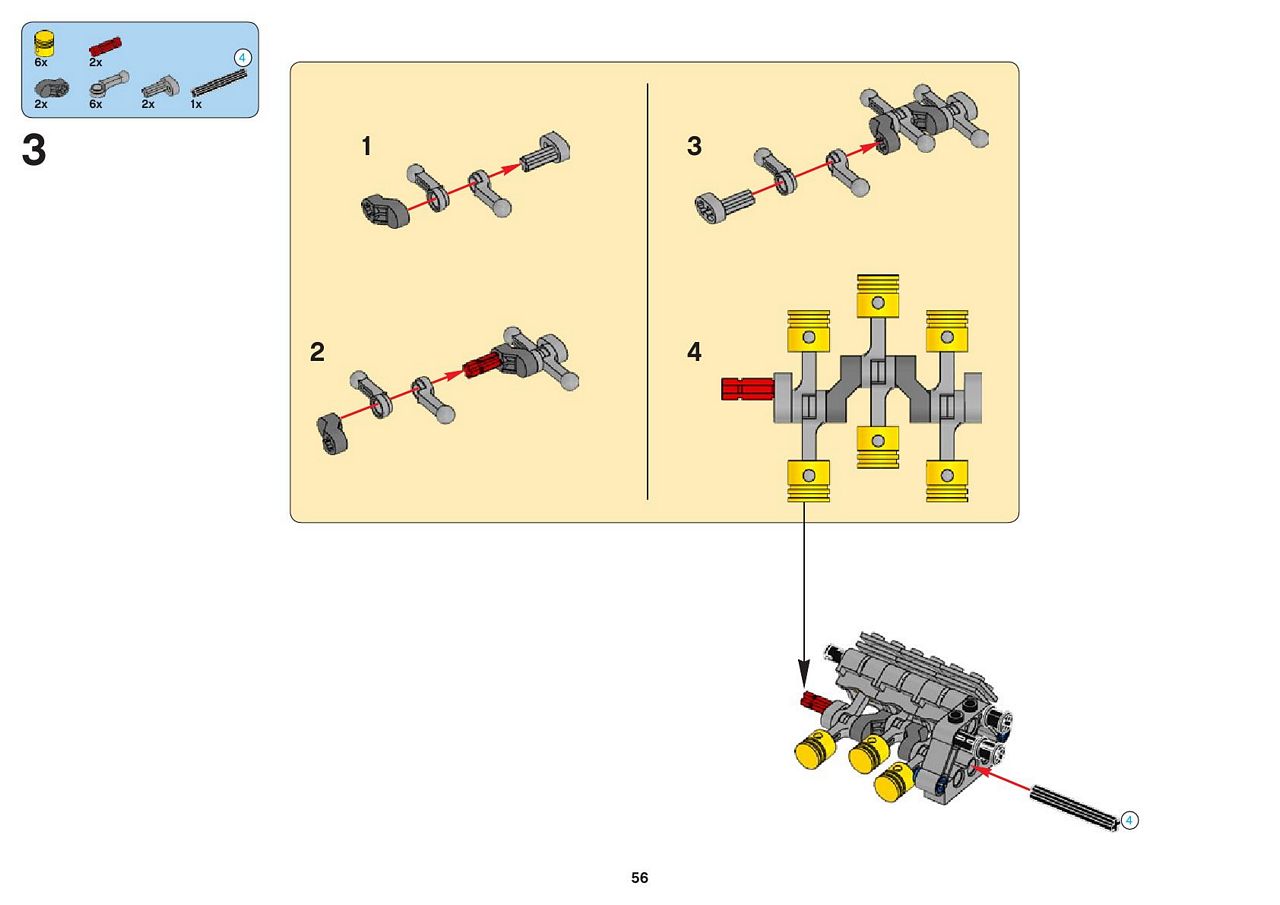 6x
2x
4
2x
6x
2x
1x

3

1

2

3

4

4

56