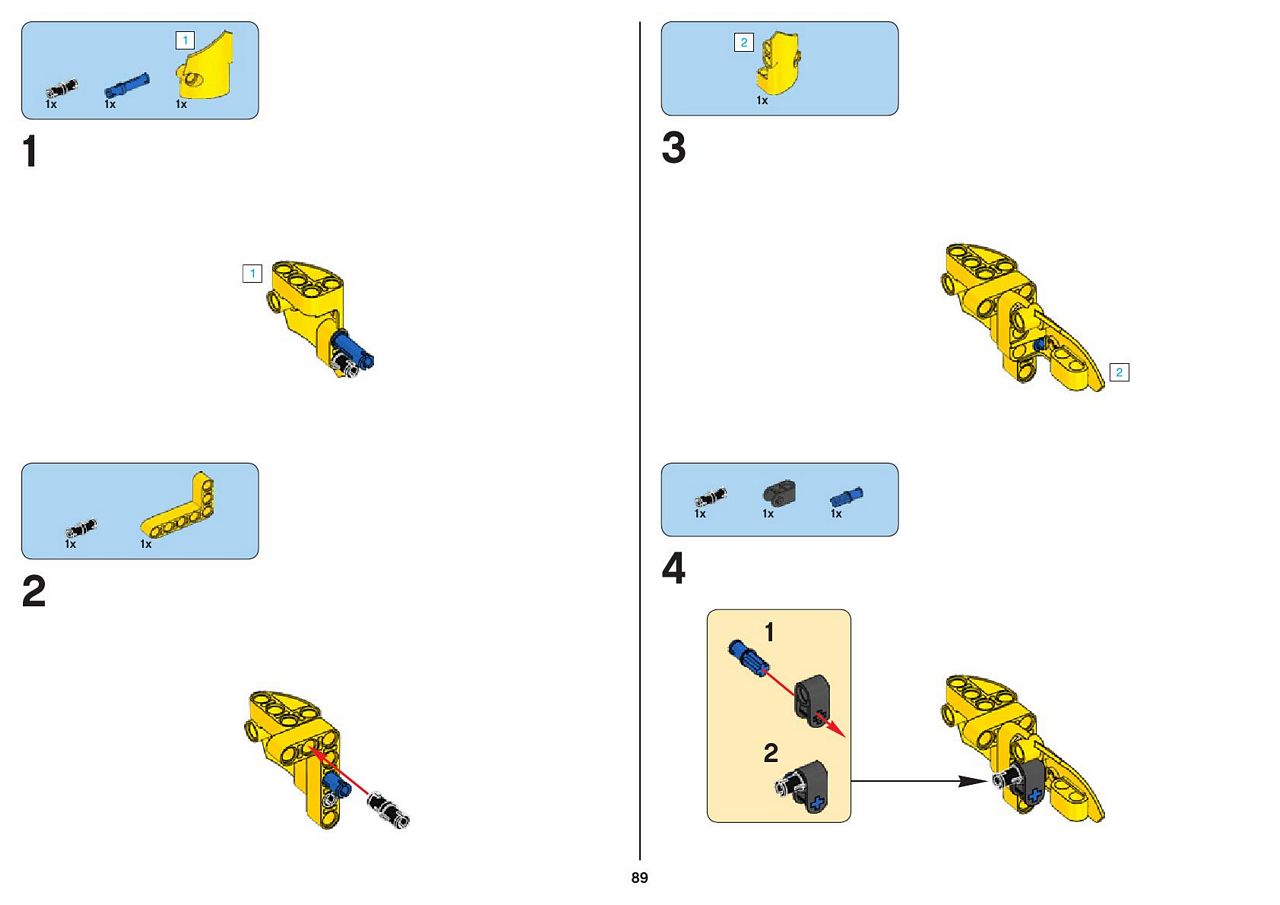 1
1x 1x 1x

1

1

1x 1x

2

2
1x

3

2

1x 1x 1x

4

1

2

89