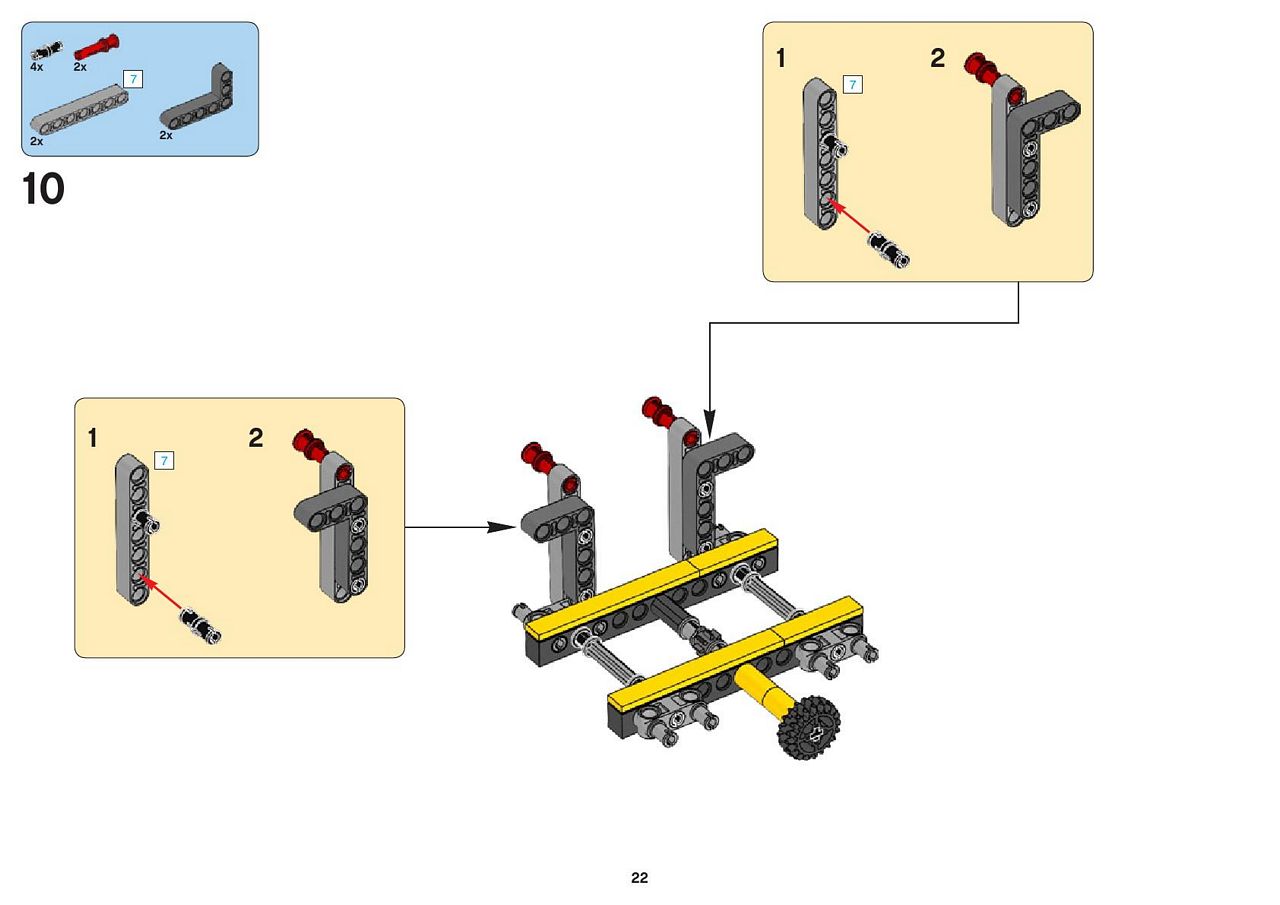 4x 2x
7
2x 2x

10

1 7 2

1 7 2

22