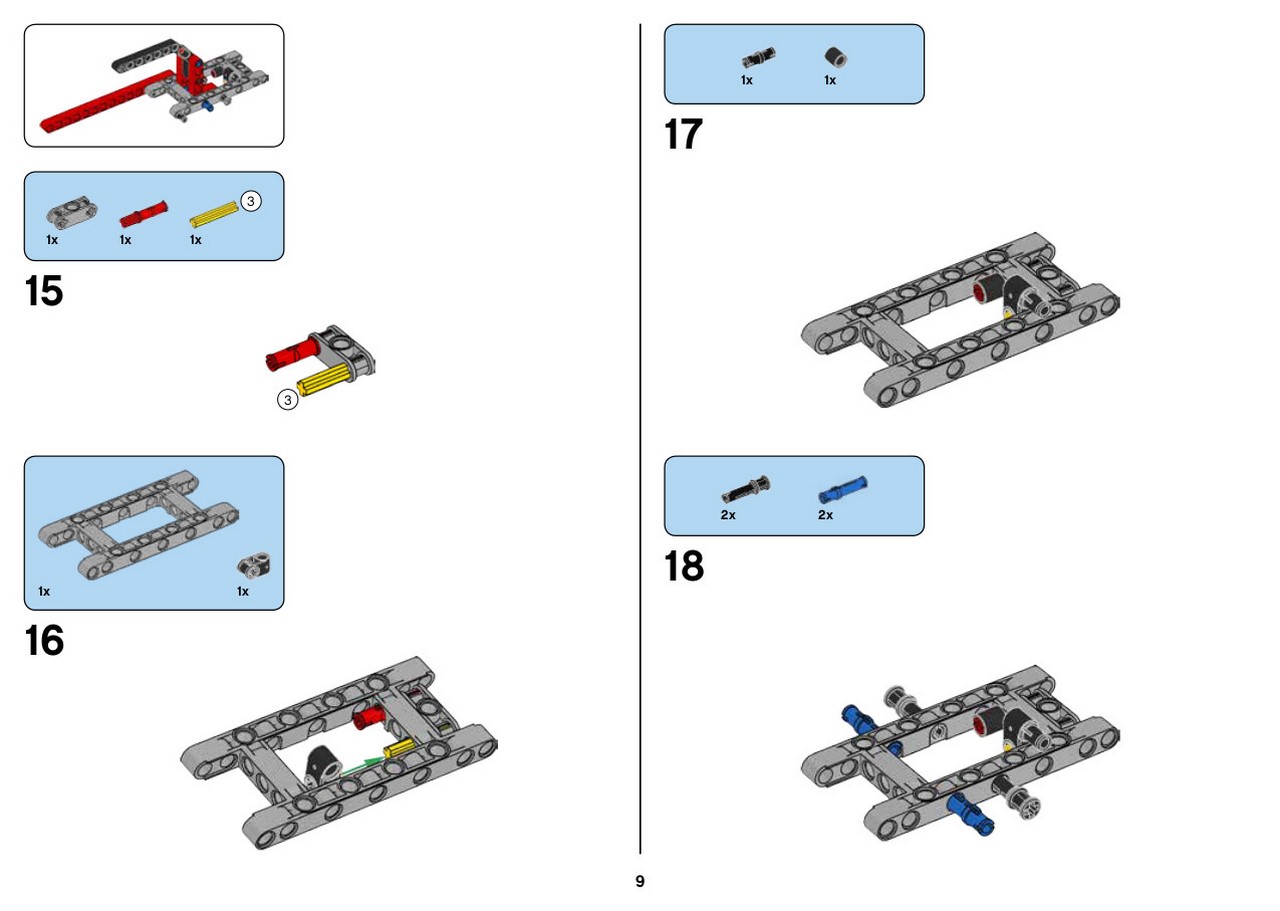 3
1x
1x
1x
15
3
1x
1x
16
1x
1x
17
2x
2x
18
9