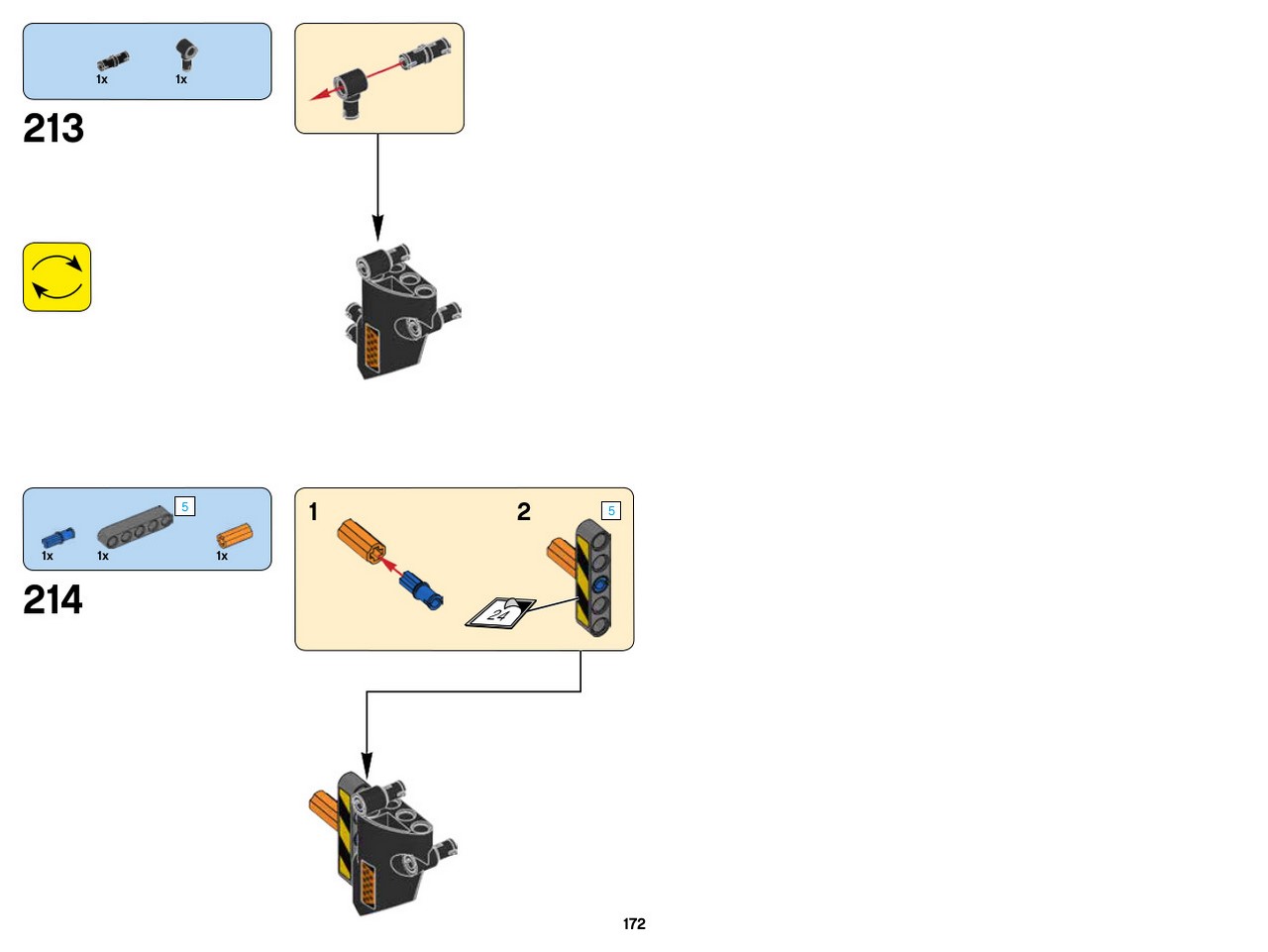 1x 1x

213

5

1x 1x 1x

214

1

2

5

24

172