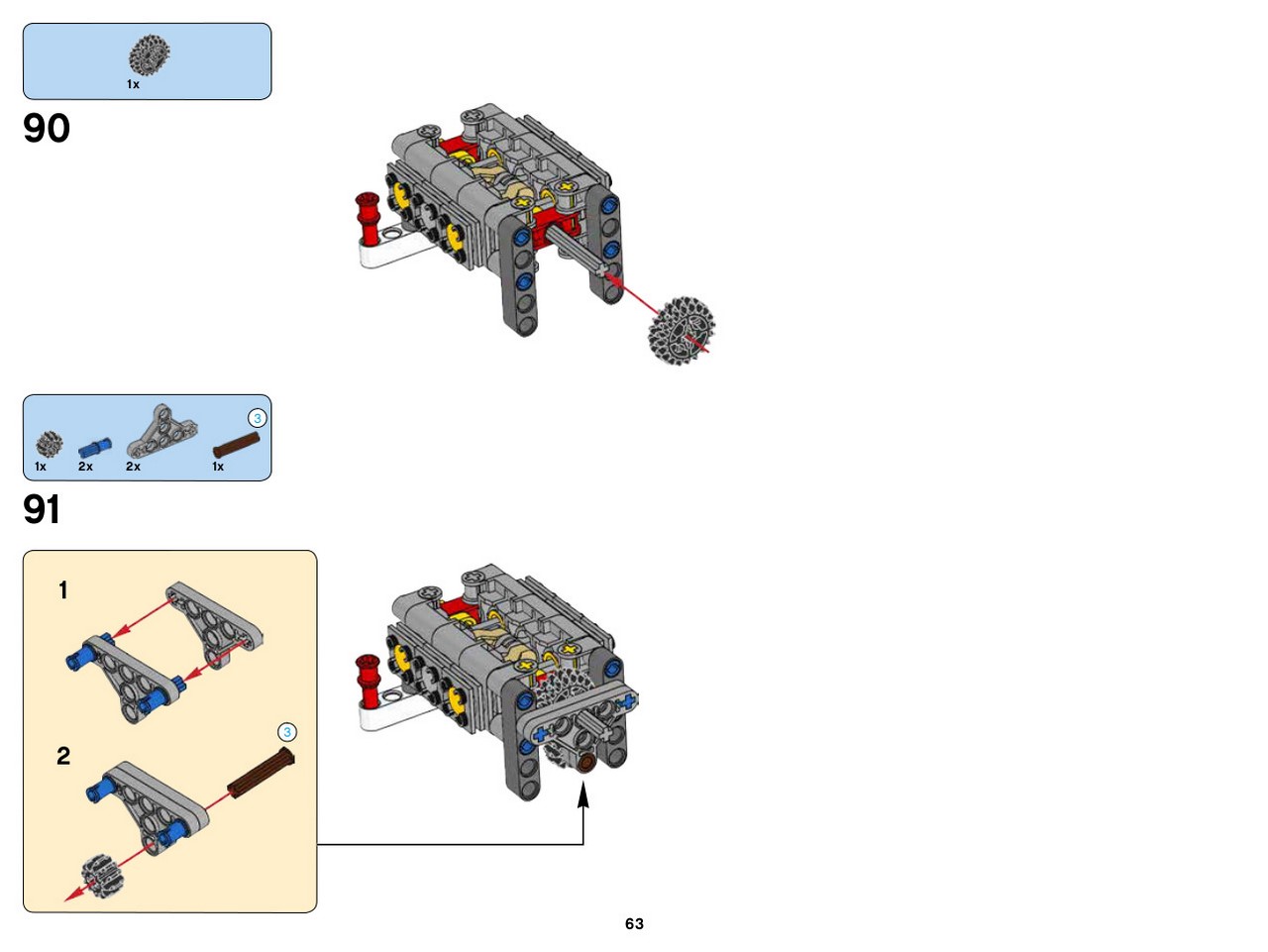 1x

90

3

1x 2x 2x 1x

91

1

2

3

63