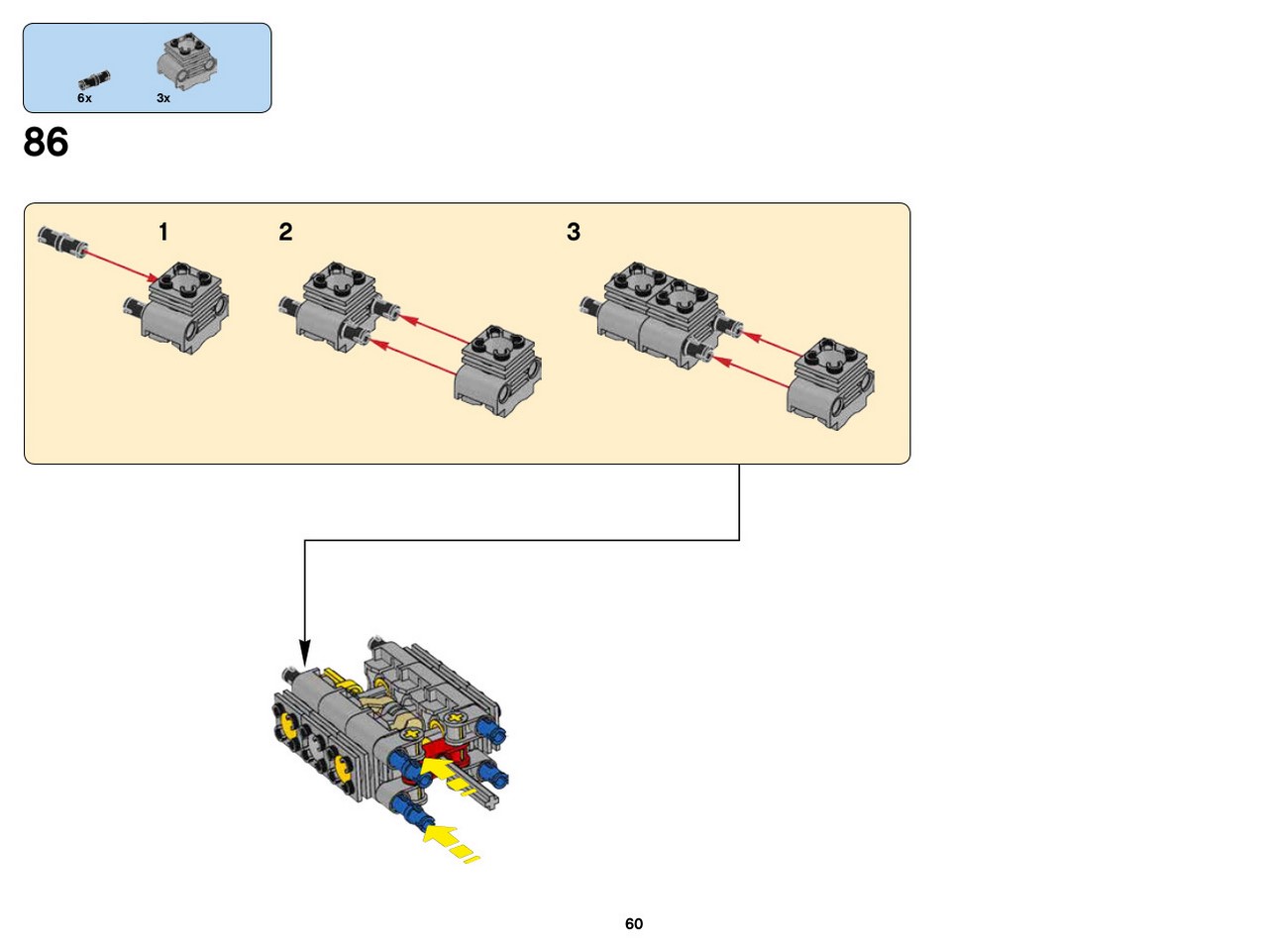 6x
3x

86

1
2
3

60