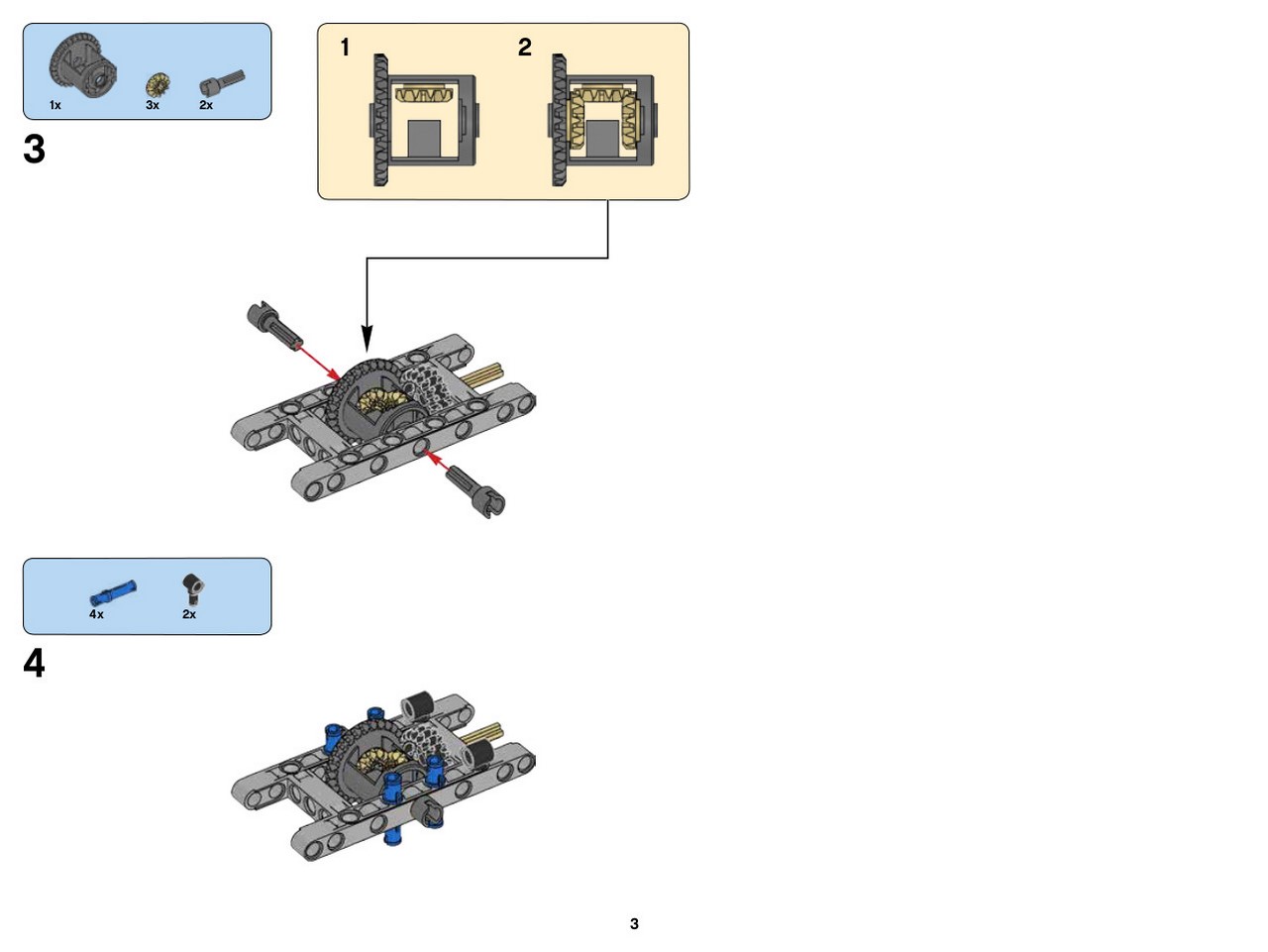 1x 3x 2x

3

1 2

4x 2x

4

3