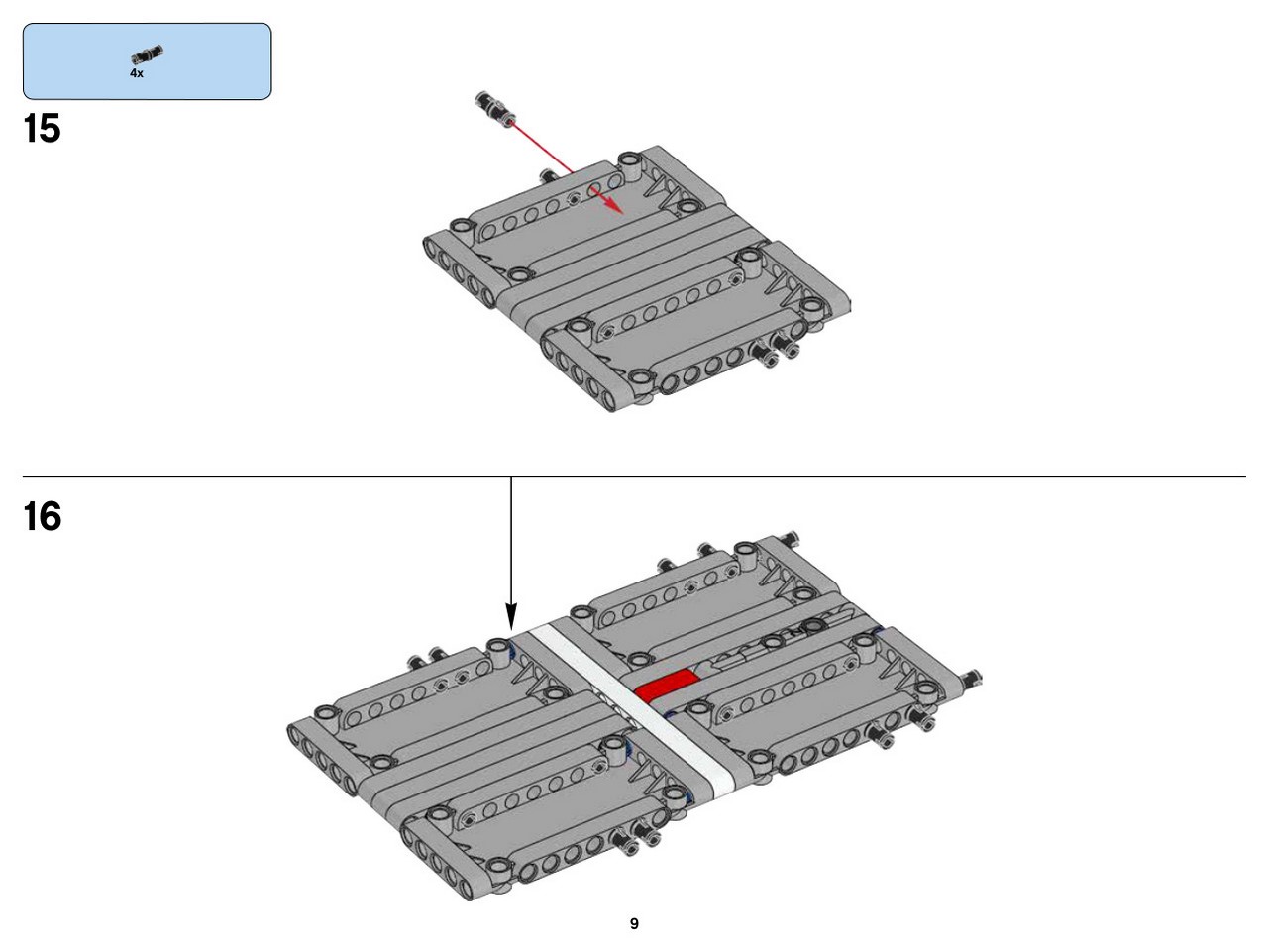 4x

15

16

9