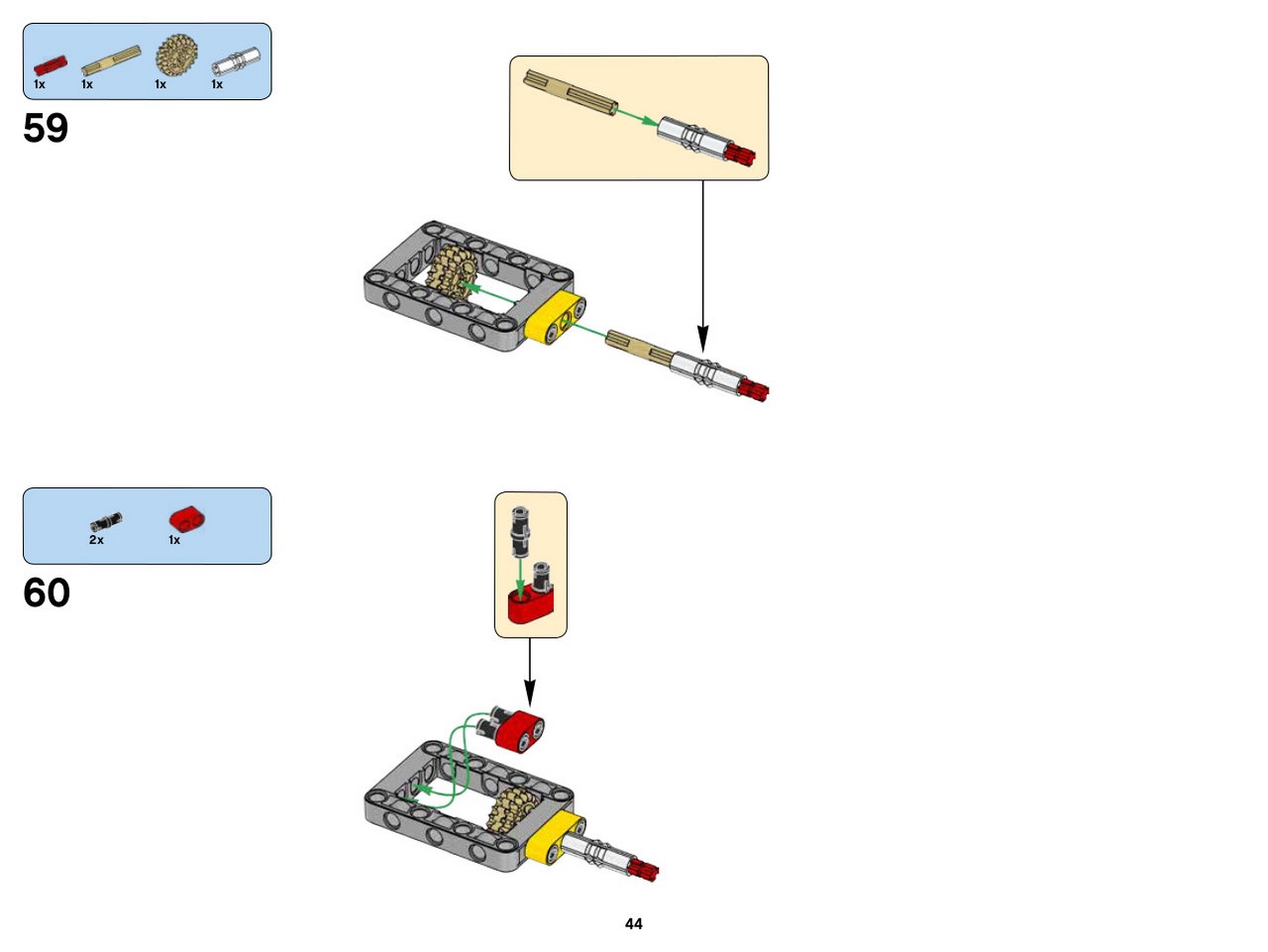 1x 1x 1x 1x

59

2x 1x

60

44