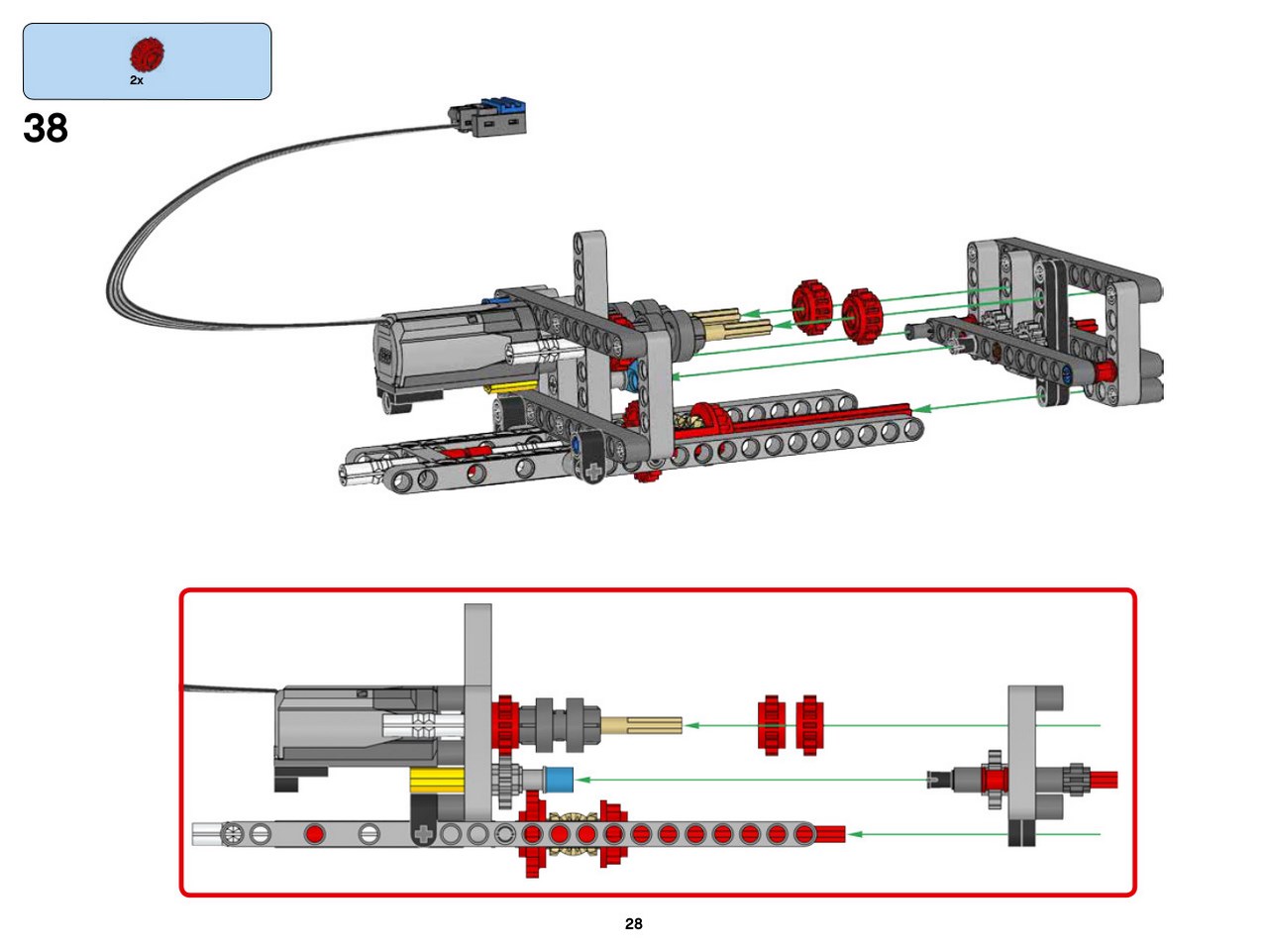 2x

38

28