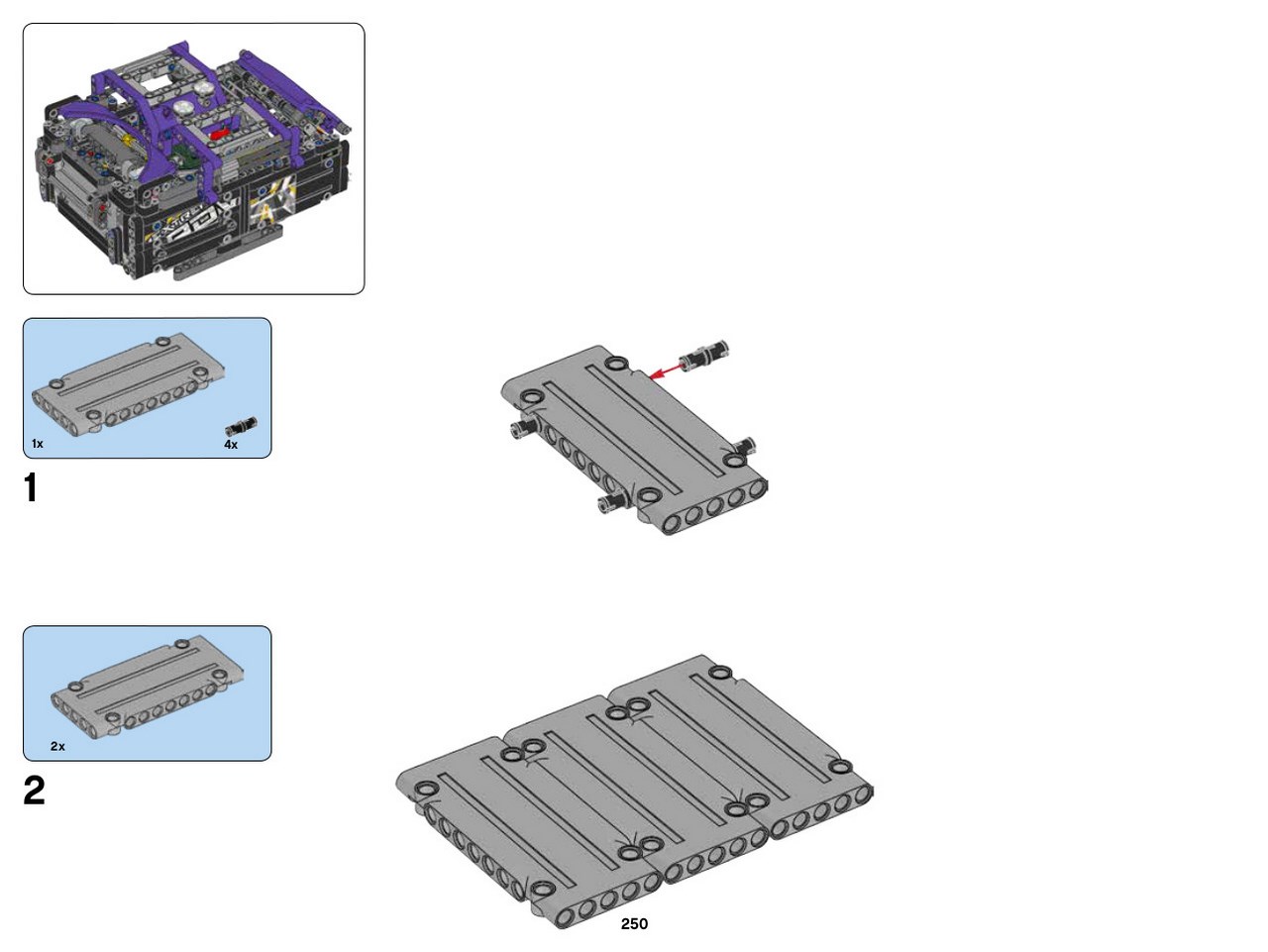 1x
4x
1
2x
2
250