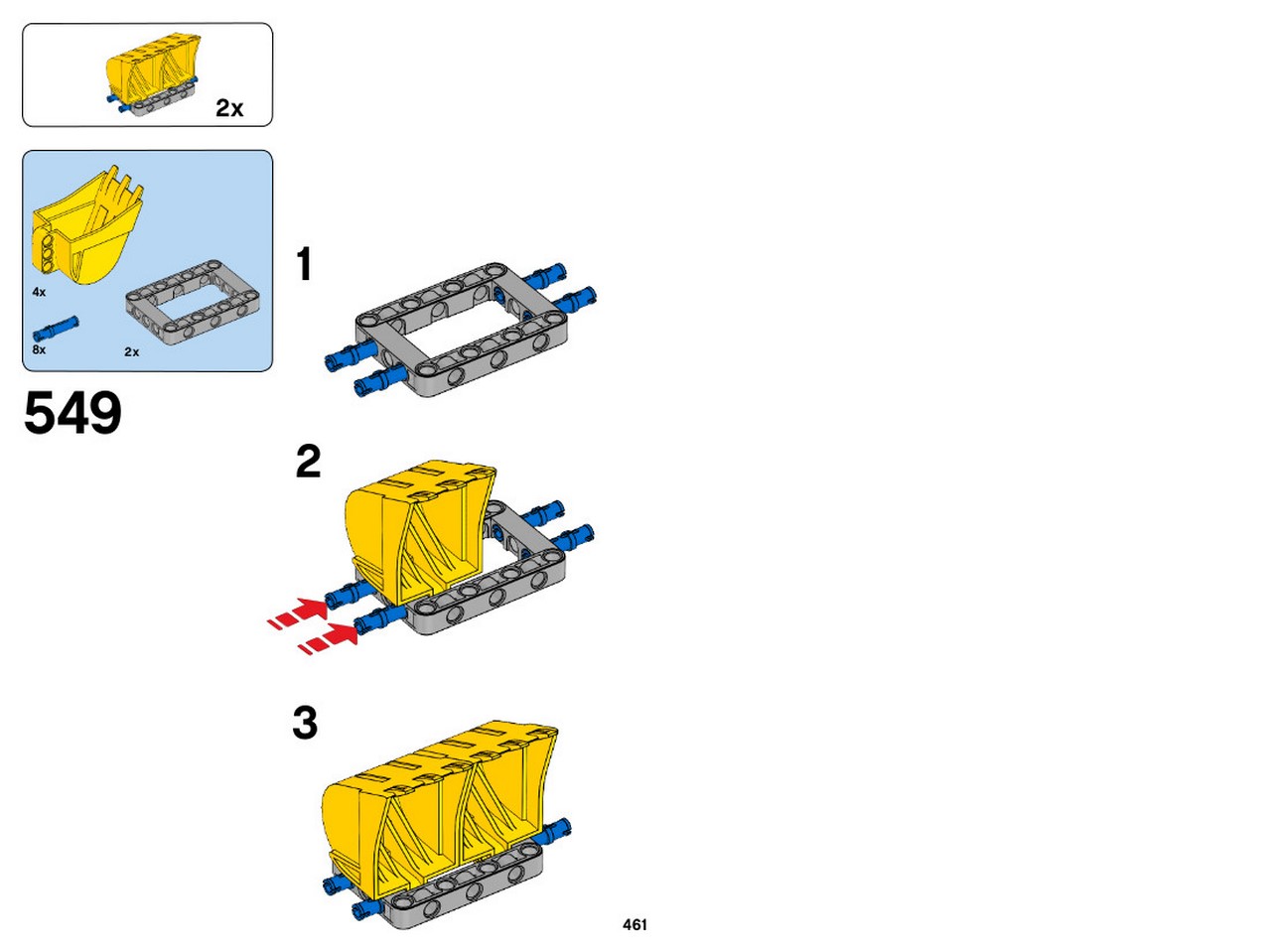 2x

4x

8x

2x

549

1

2

3

461