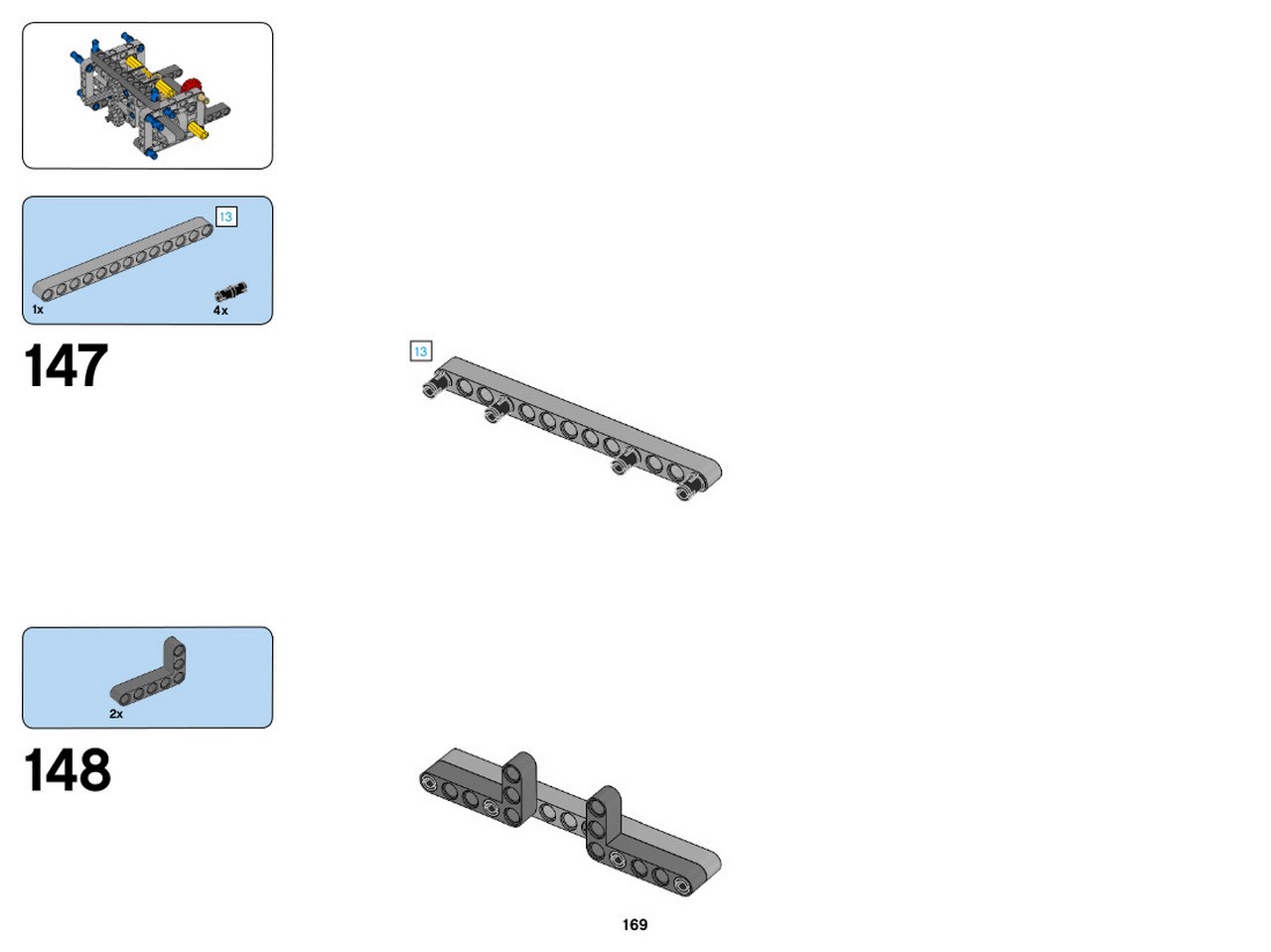 13

1x

4x

147

13

2x

148

169