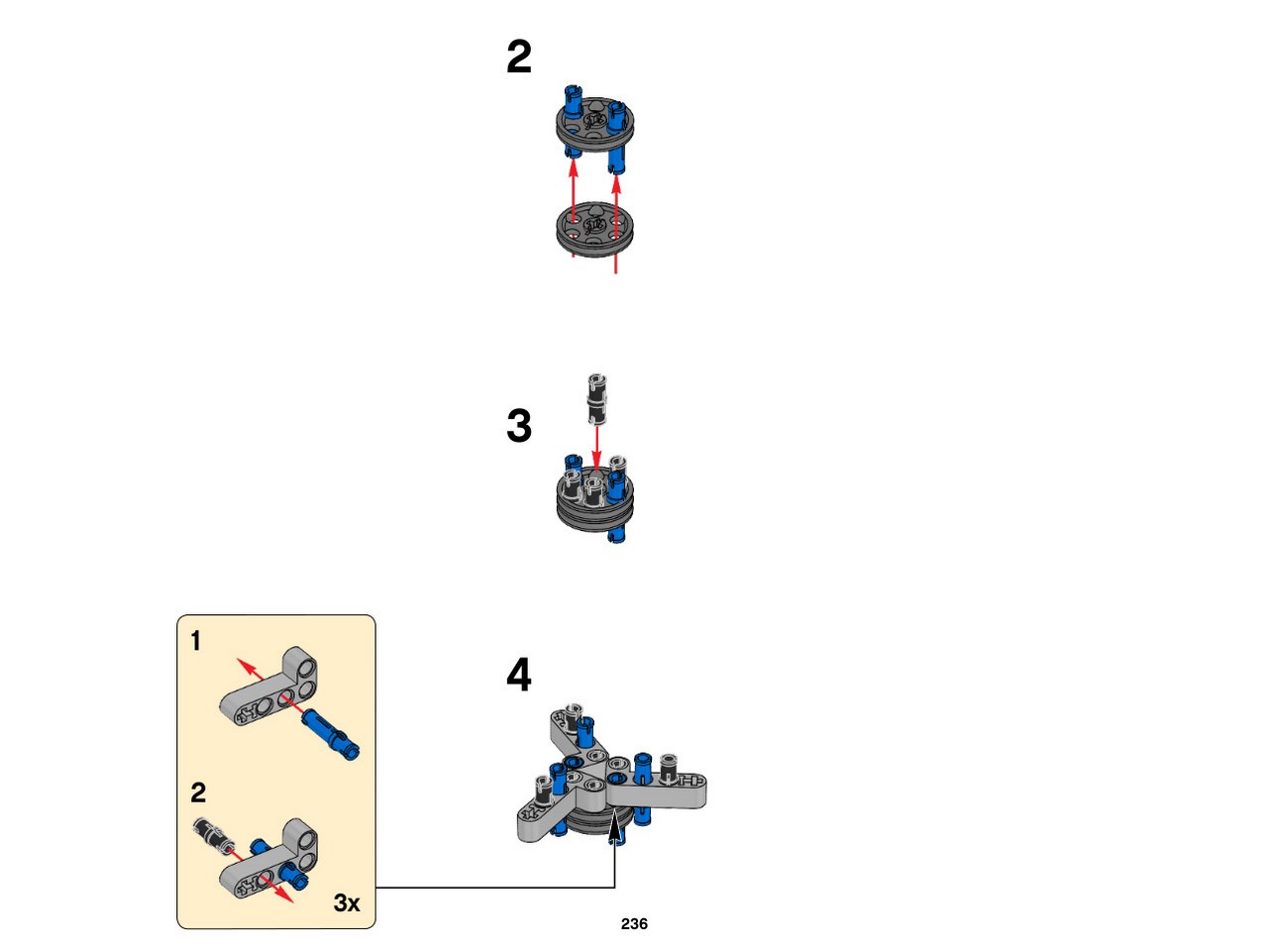 2

3

1

2

3x

4

236