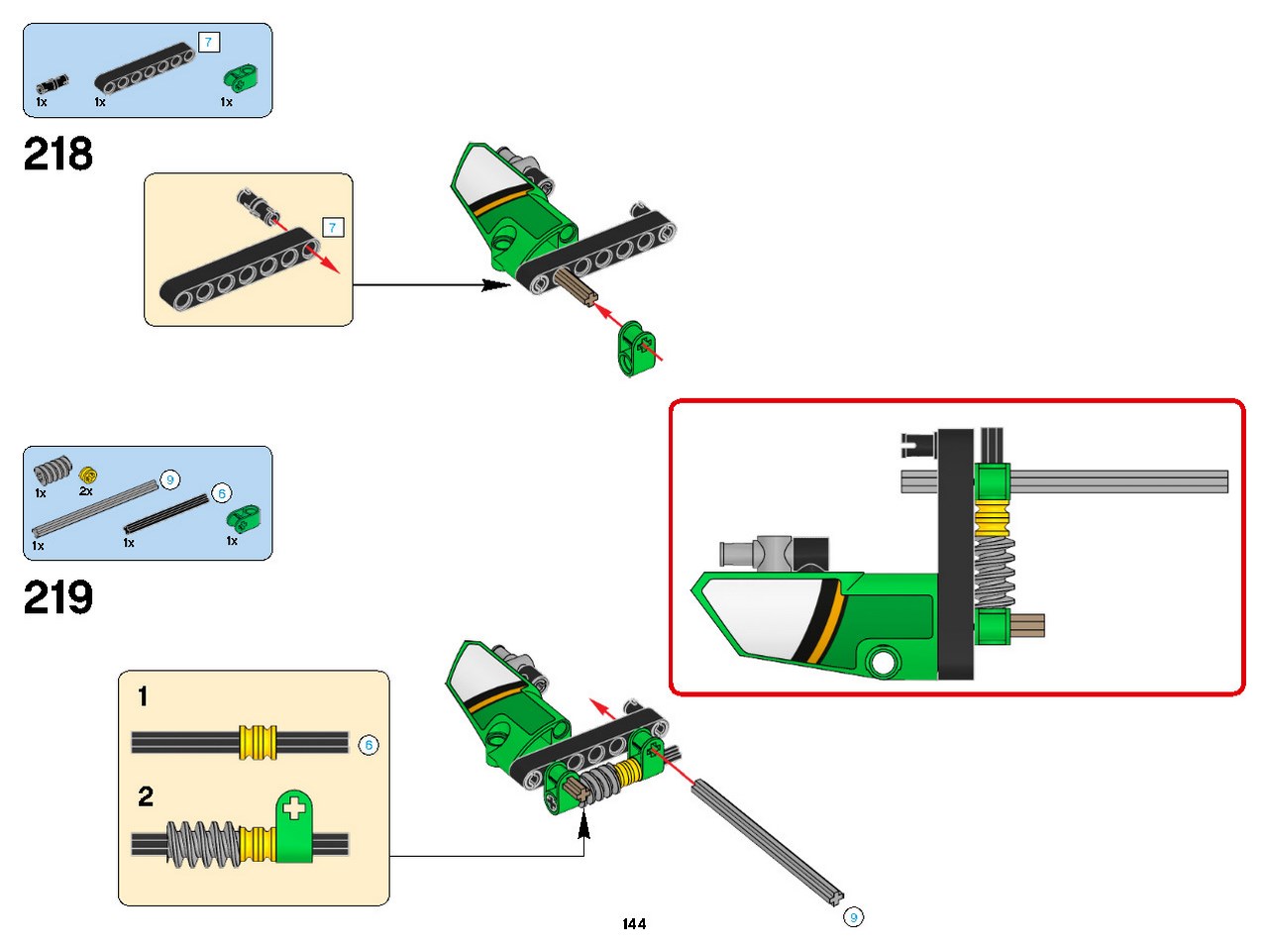 7
1x 1x 1x

218

7

1x 2x 9 6
1x 1x 1x

219

1
6
2

9

144