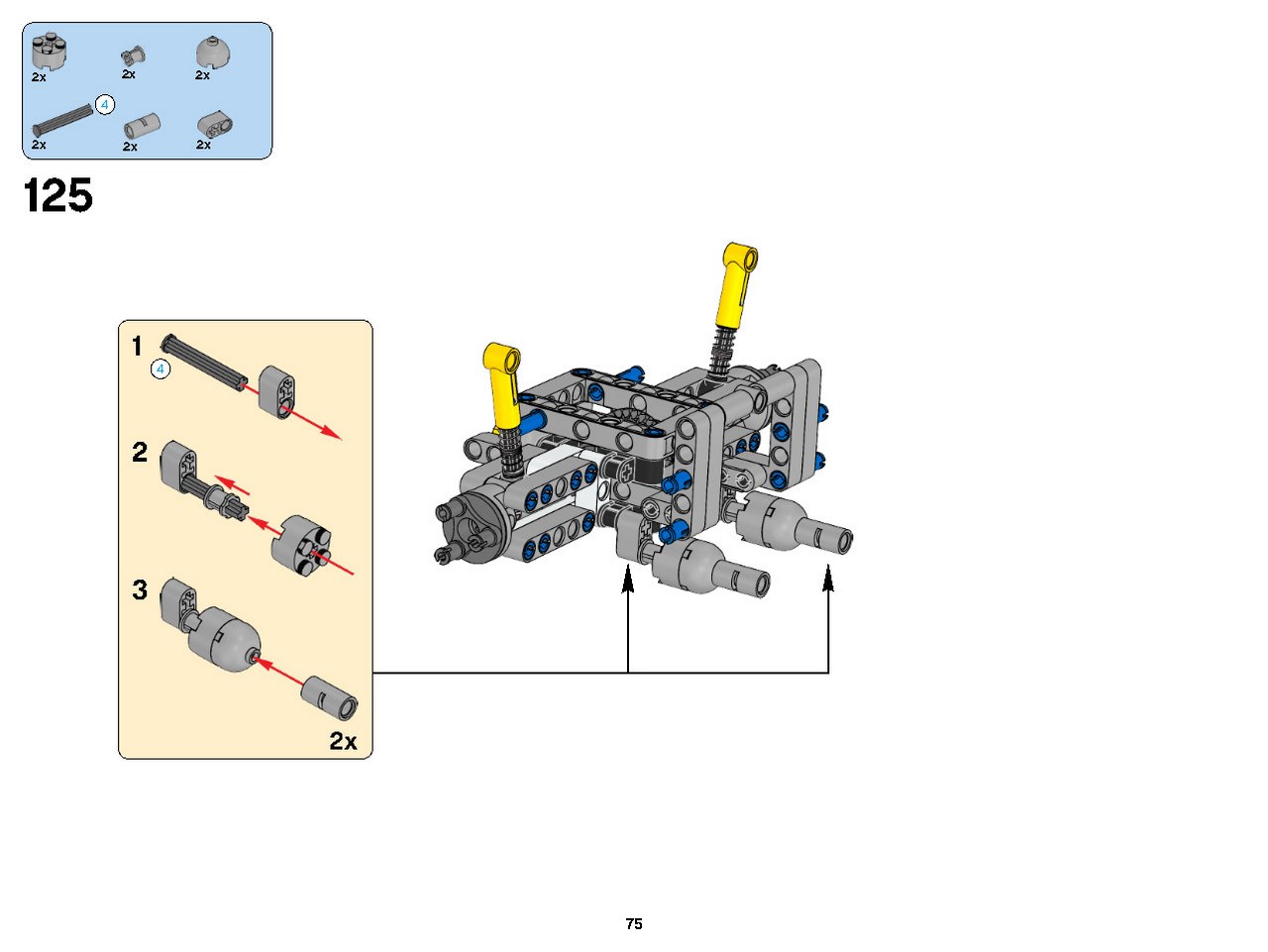 2x
2x
2x
4
2x
2x
2x

125

1
4
2
3
2x

75