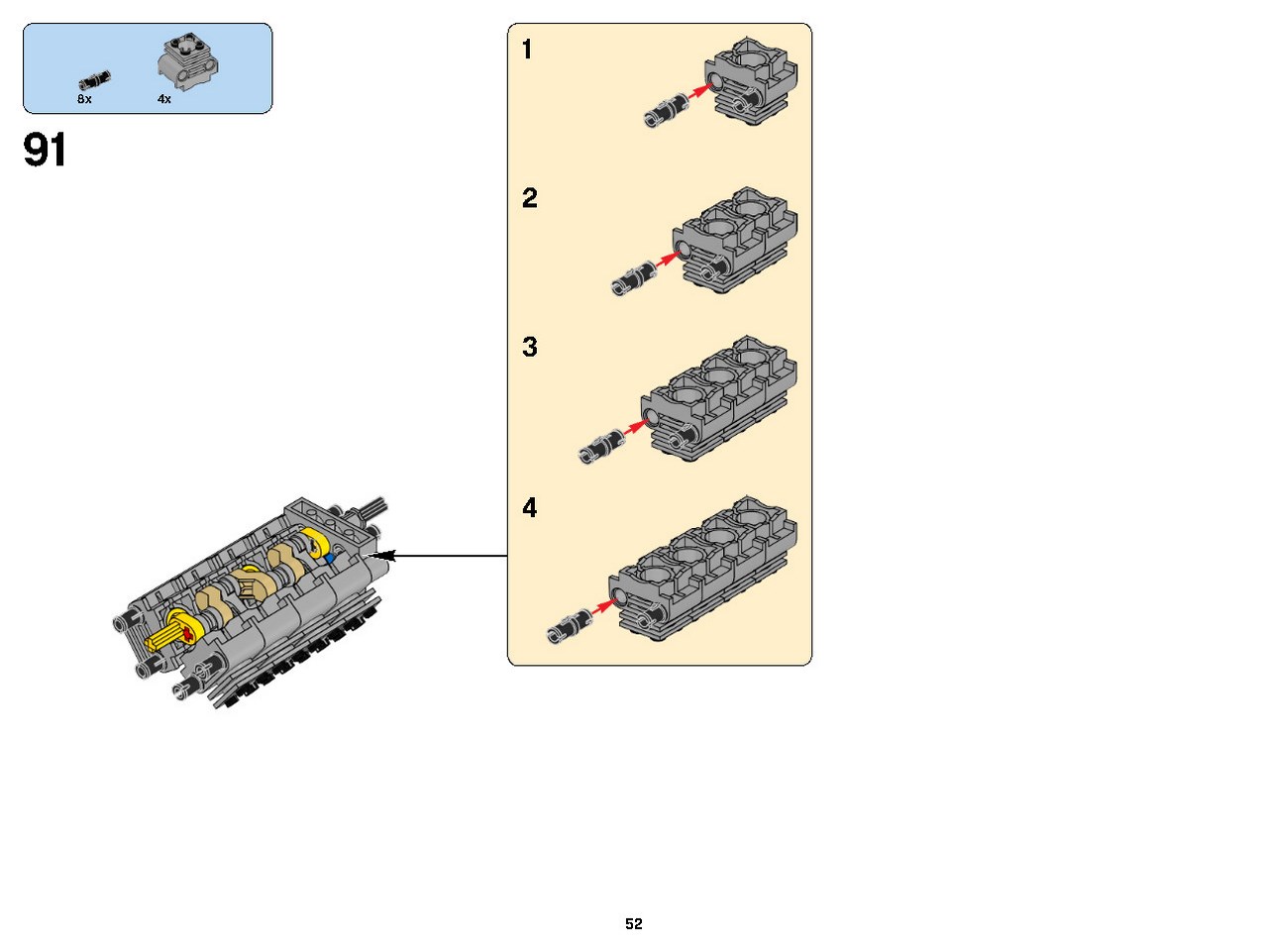 8x
4x

91

1

2

3

4

52