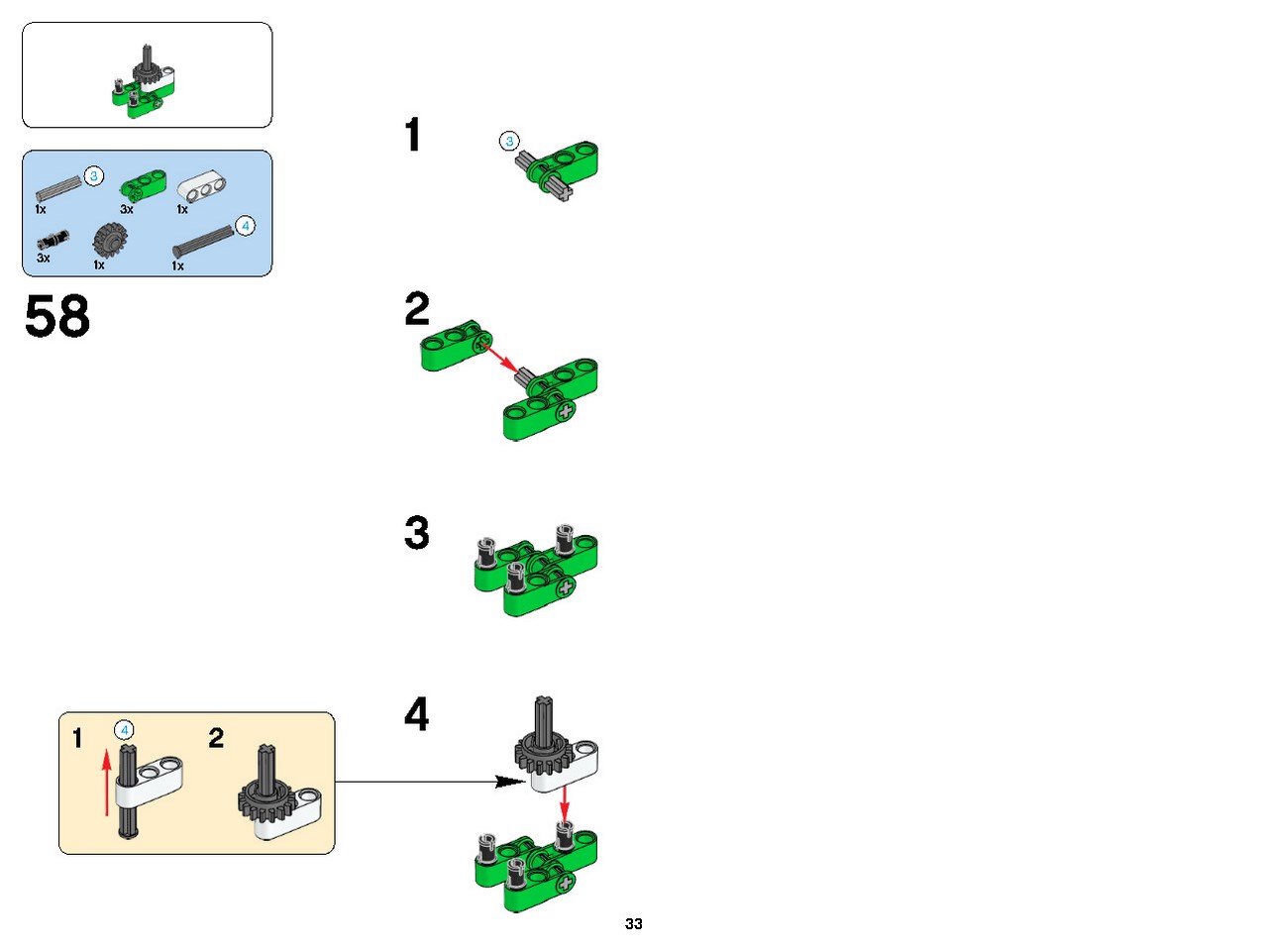 3
1x
3x
1x
4
3x
1x
1x

58

1
3

2

3

1
4
2

4

33