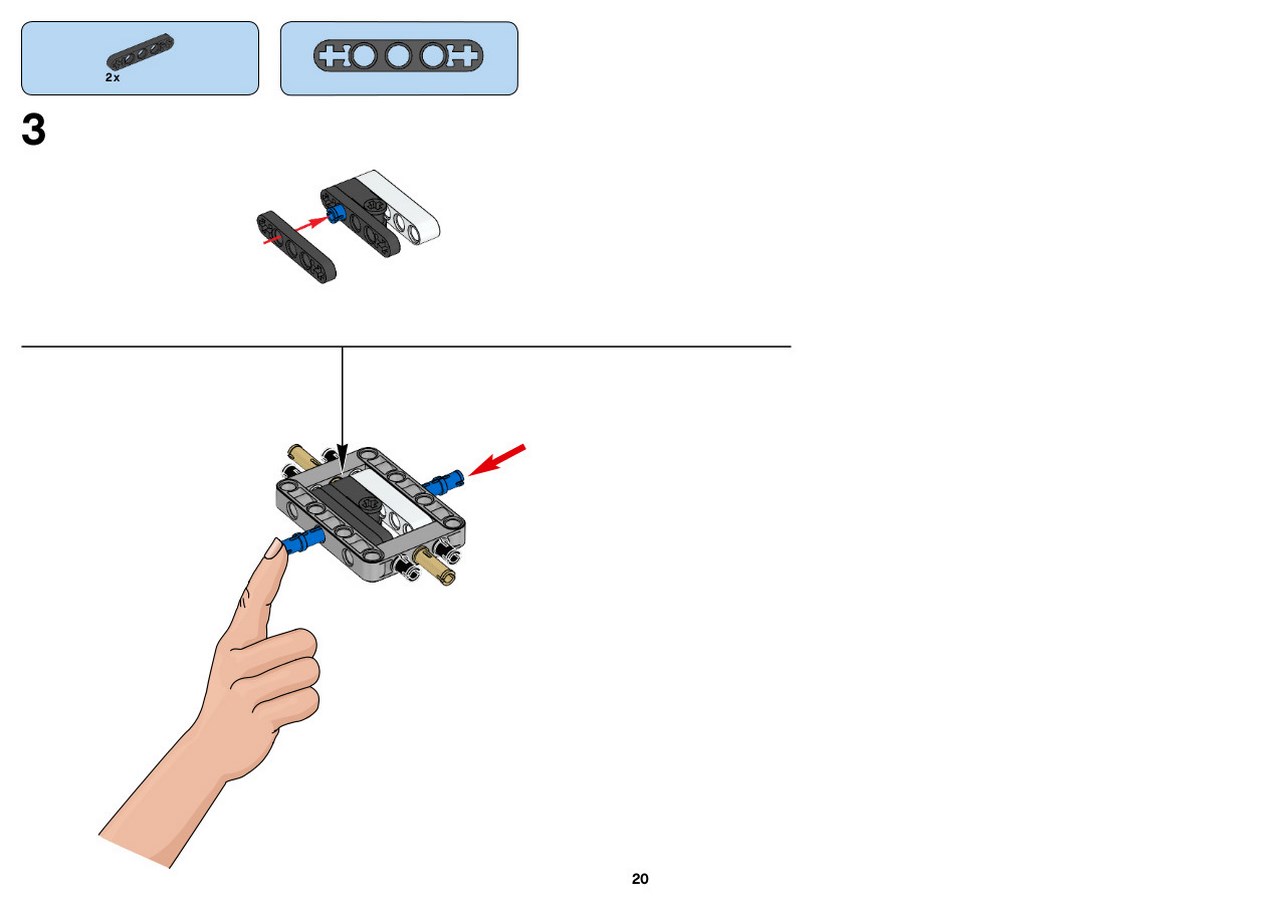 2x

3

20