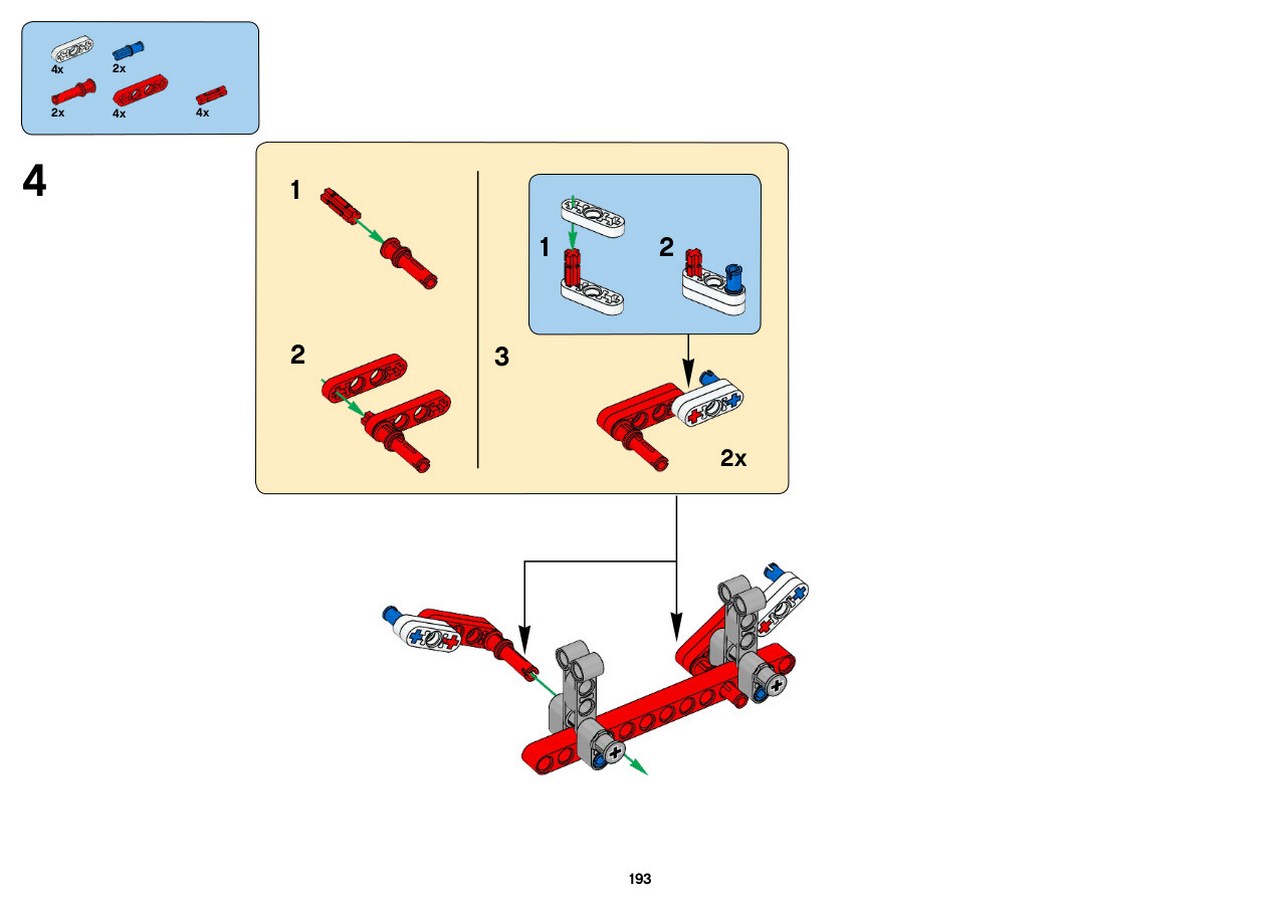 4x
2x
2x
4x
4x

4

1

2

3

1

2

2x

193