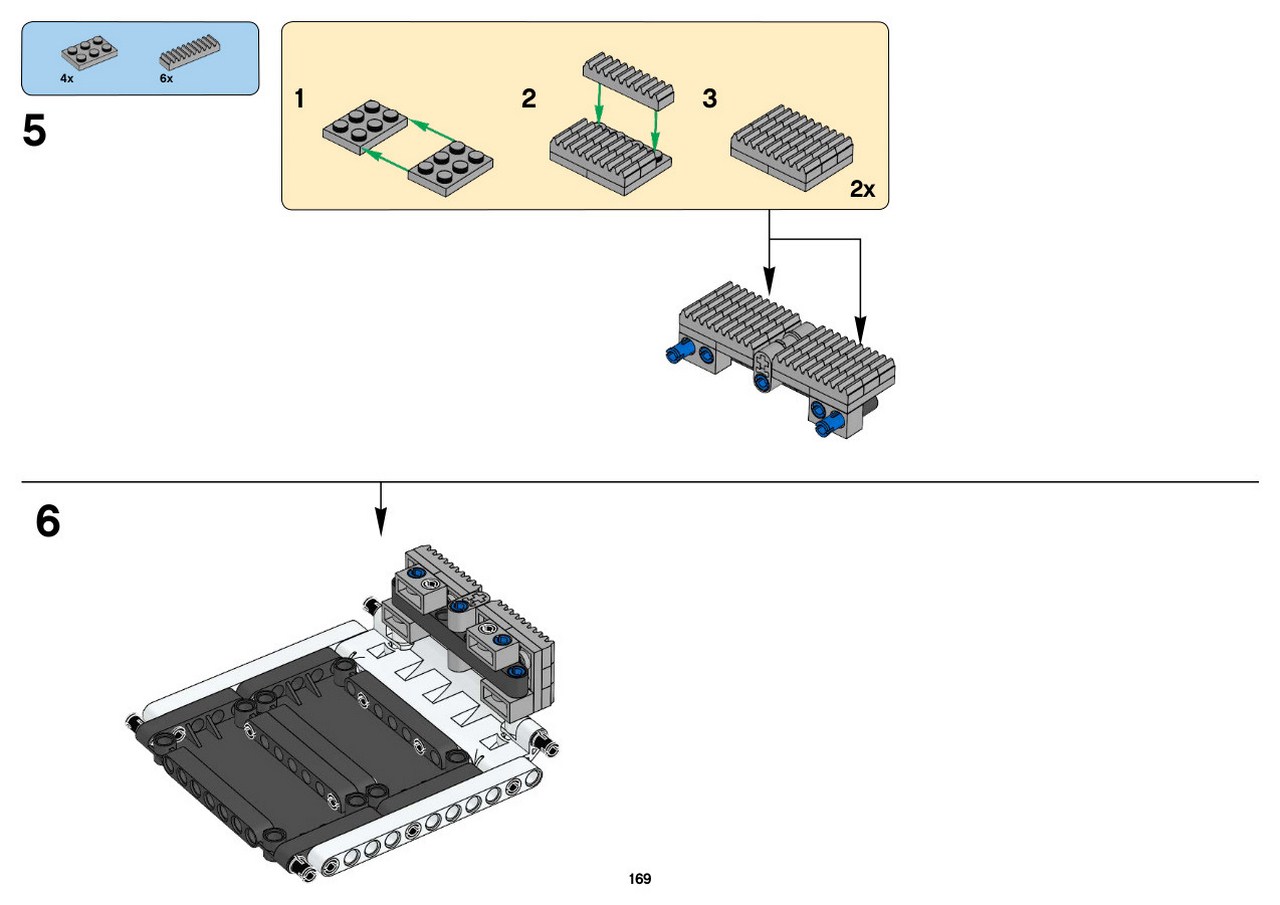 4x 6x

5

1

2

3

2x

6

169