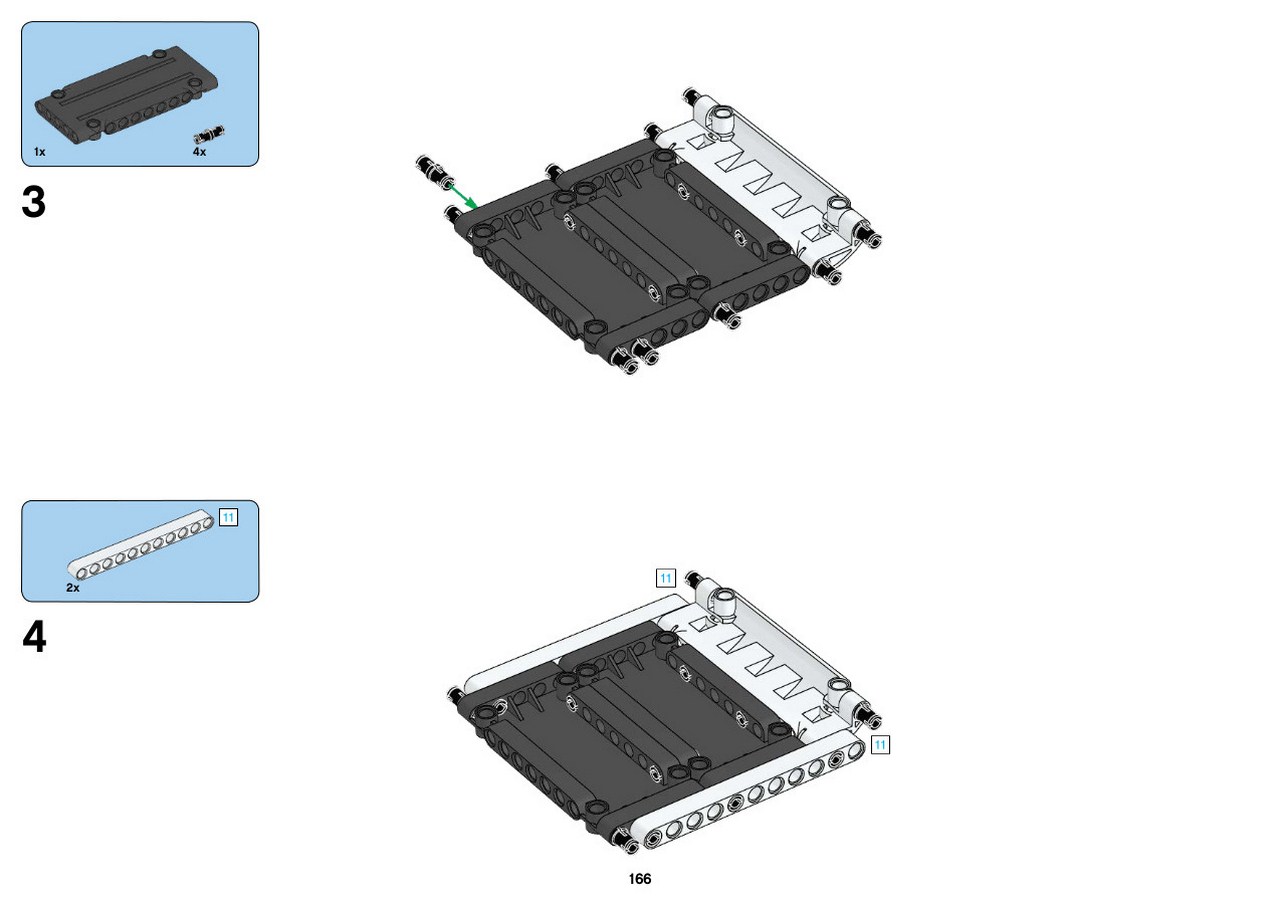 1x
4x

3

11
2x

4

11

11

166