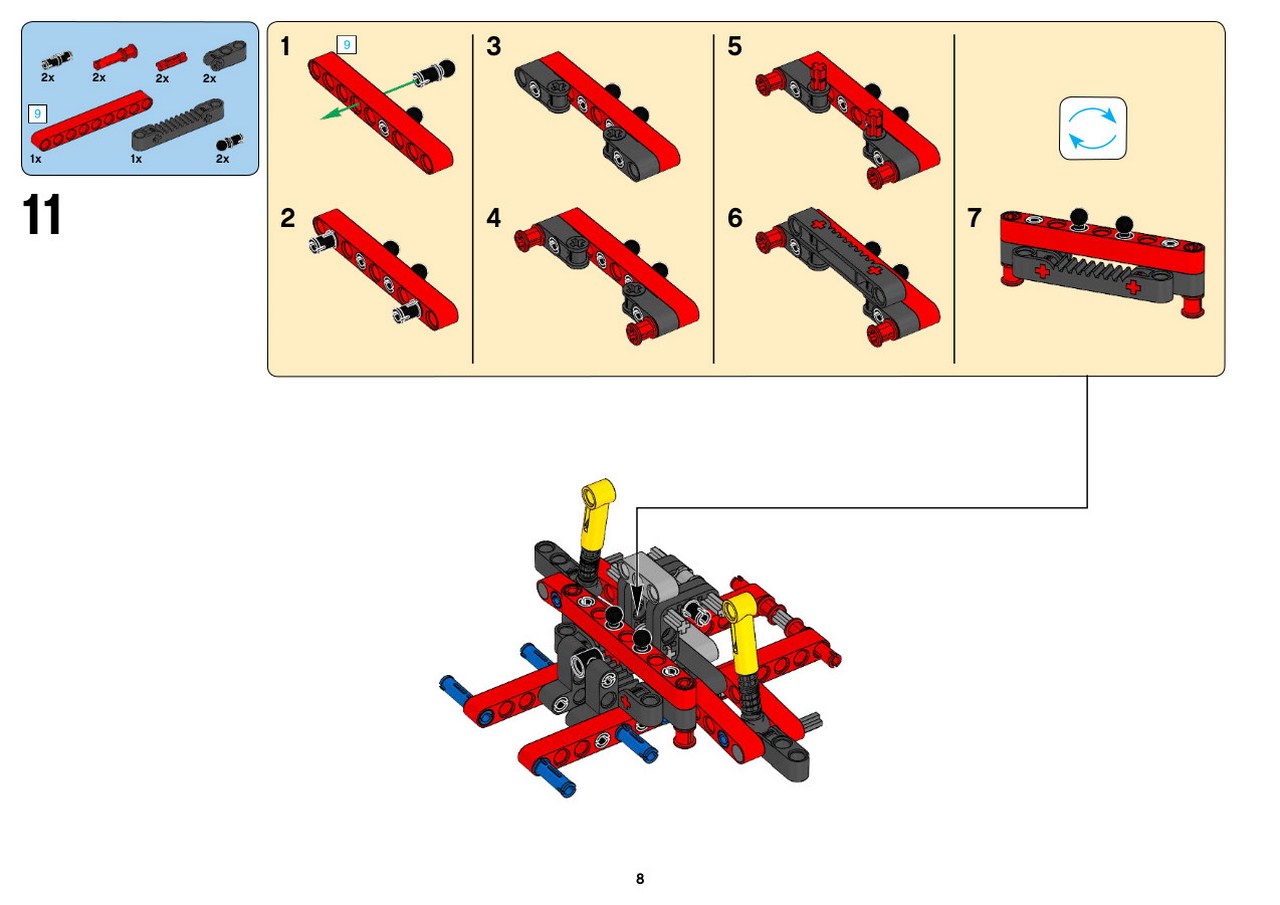 2x 2x 2x 2x
9
1x 1x 2x

11

1 9

2

3

4

5

6

7

8