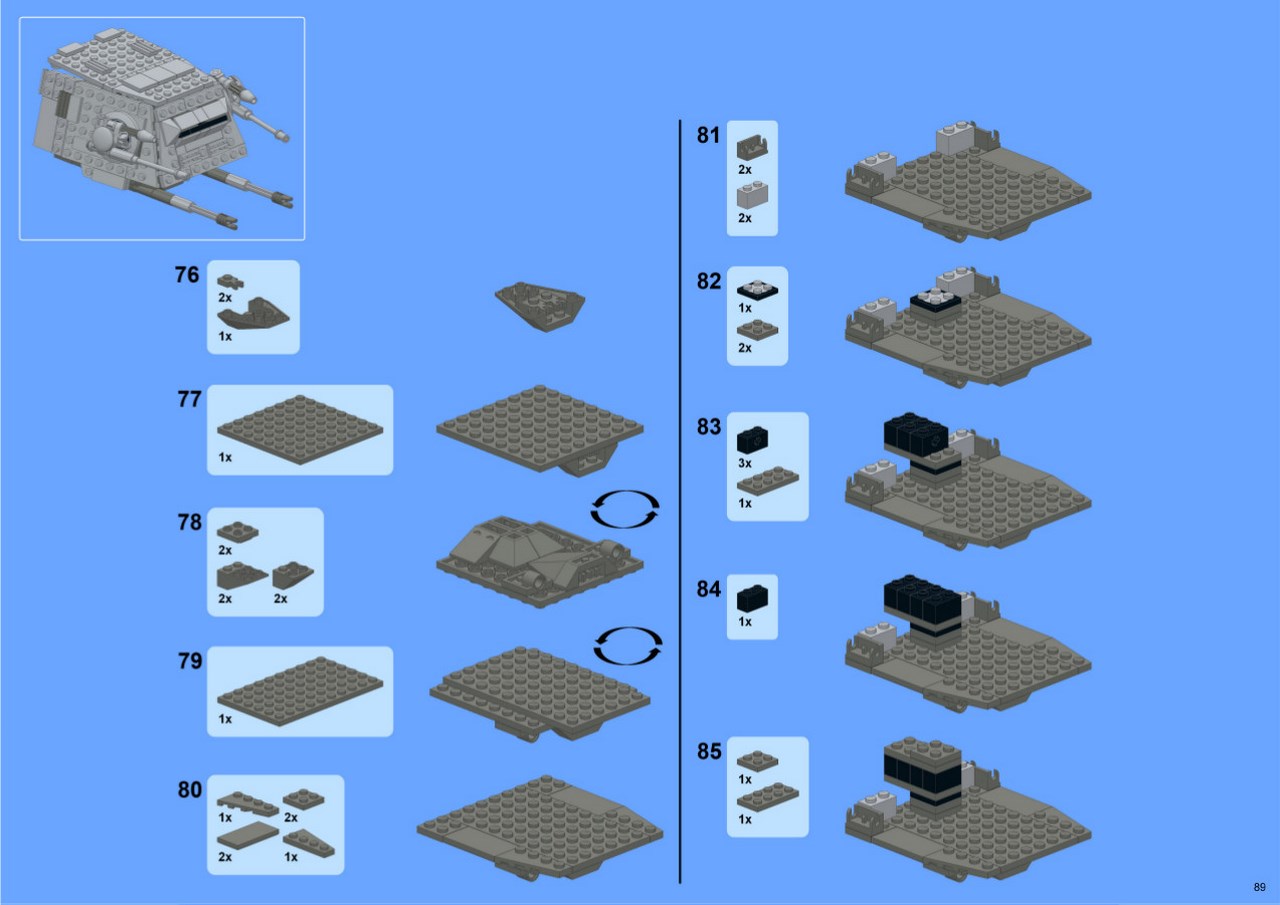 76
2x
1x

77
1x

78
2x
2x 2x

79
1x

80
1x 2x
2x 1x

81
2x
2x

82
1x
2x

83
3x
1x

84
1x

85
1x
1x

89