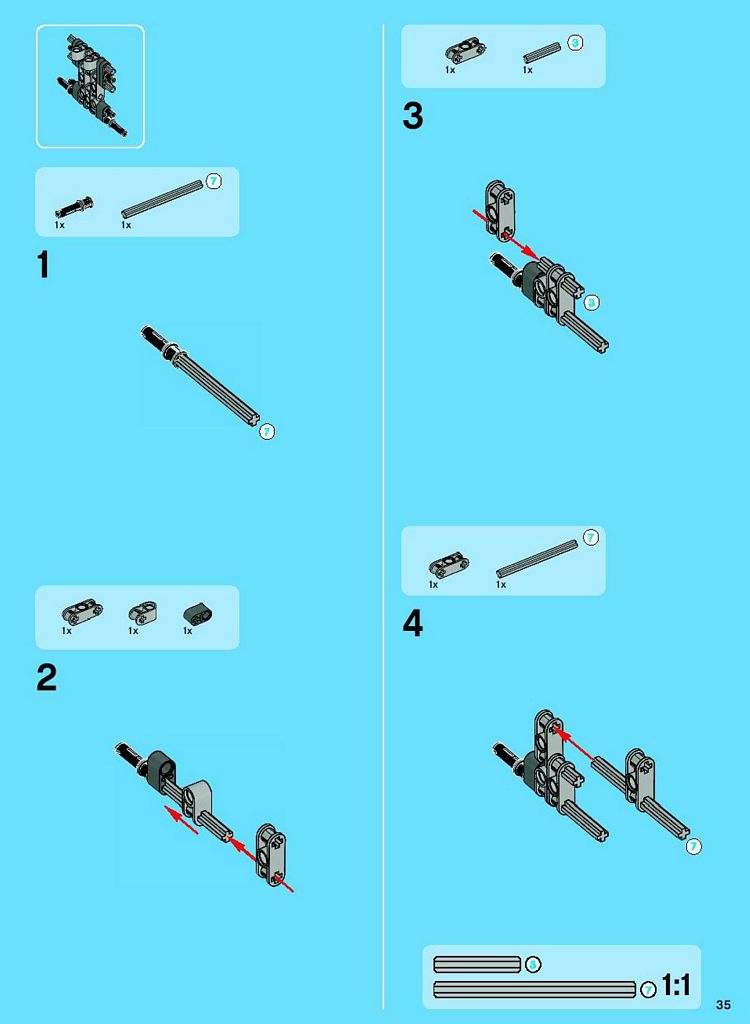 1x 1x 7

1

7

1x 1x 1x

2

1x 1x 3

3

3

1x 1x 7

4

7

3

7 1:1

35