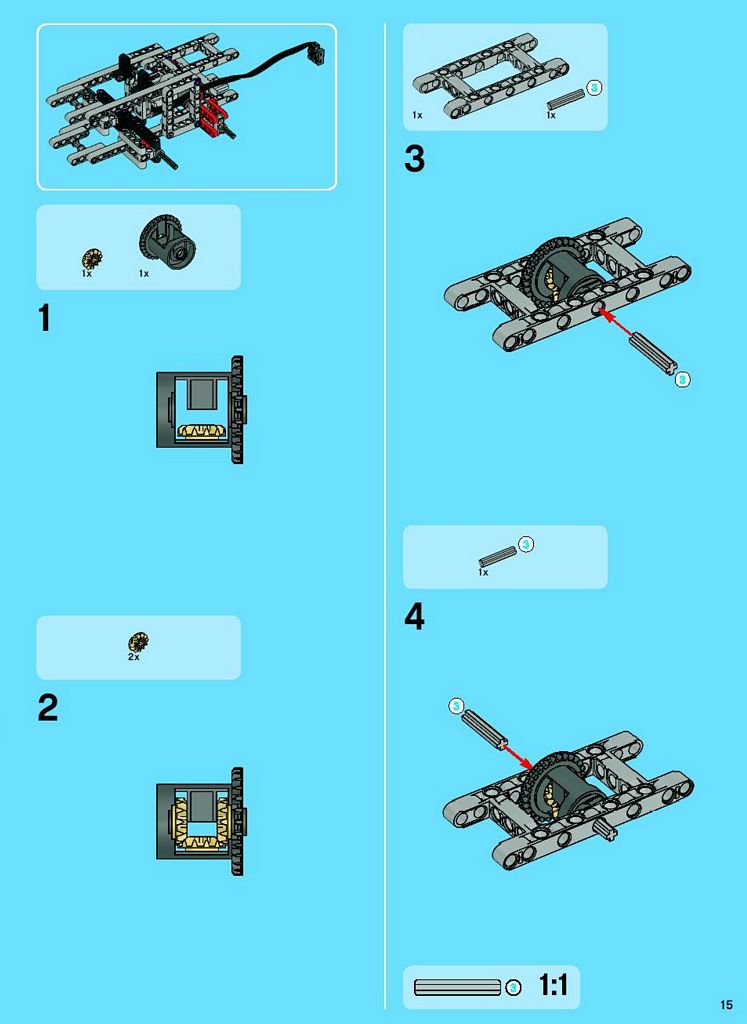 1x
1x

1

2x

2

1x
1x
3

3

3

3
1x

4

3

3
1:1

15