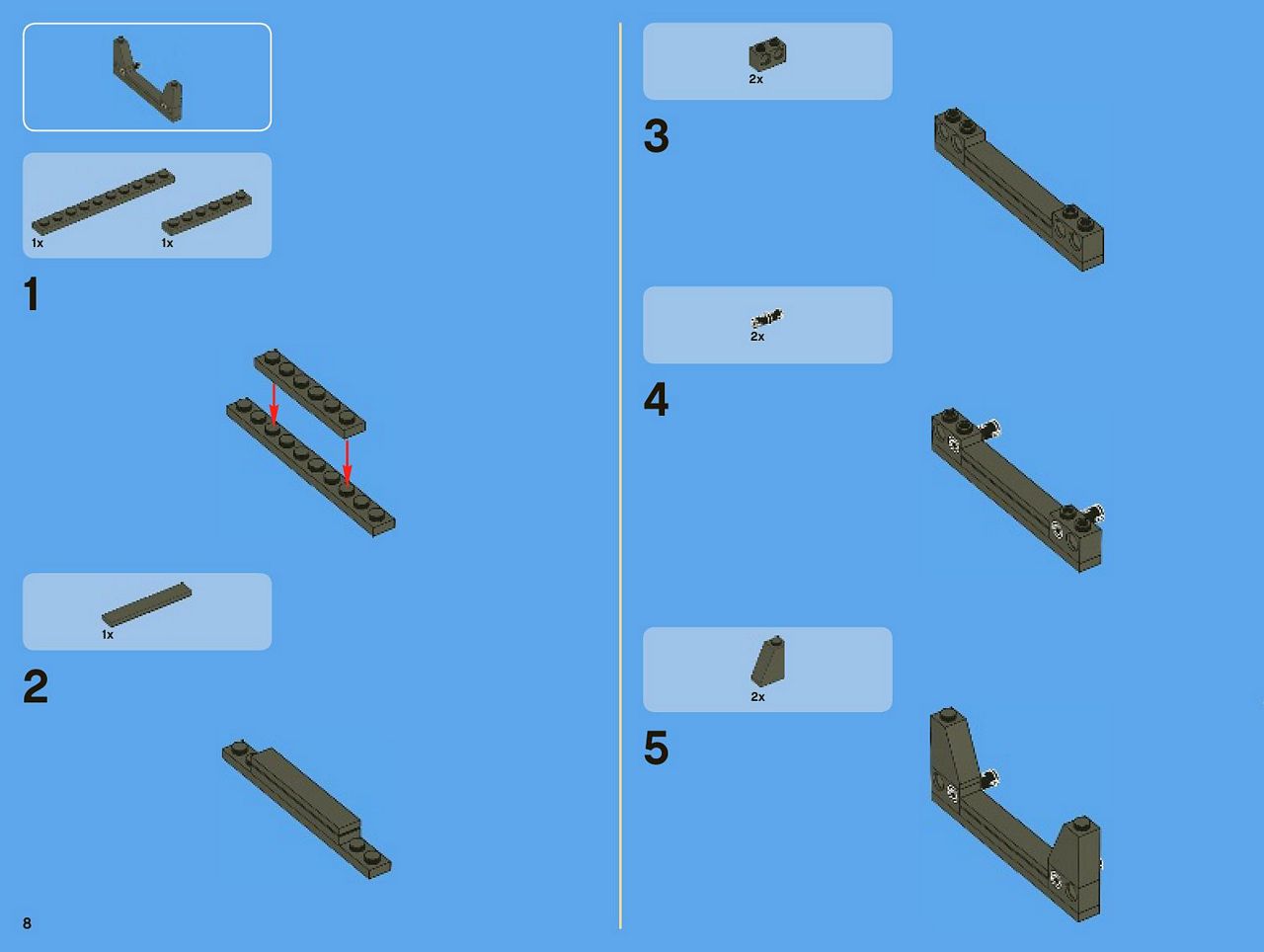 1x
1x

1

1x

2

8

2x

3

2x

4

2x

5