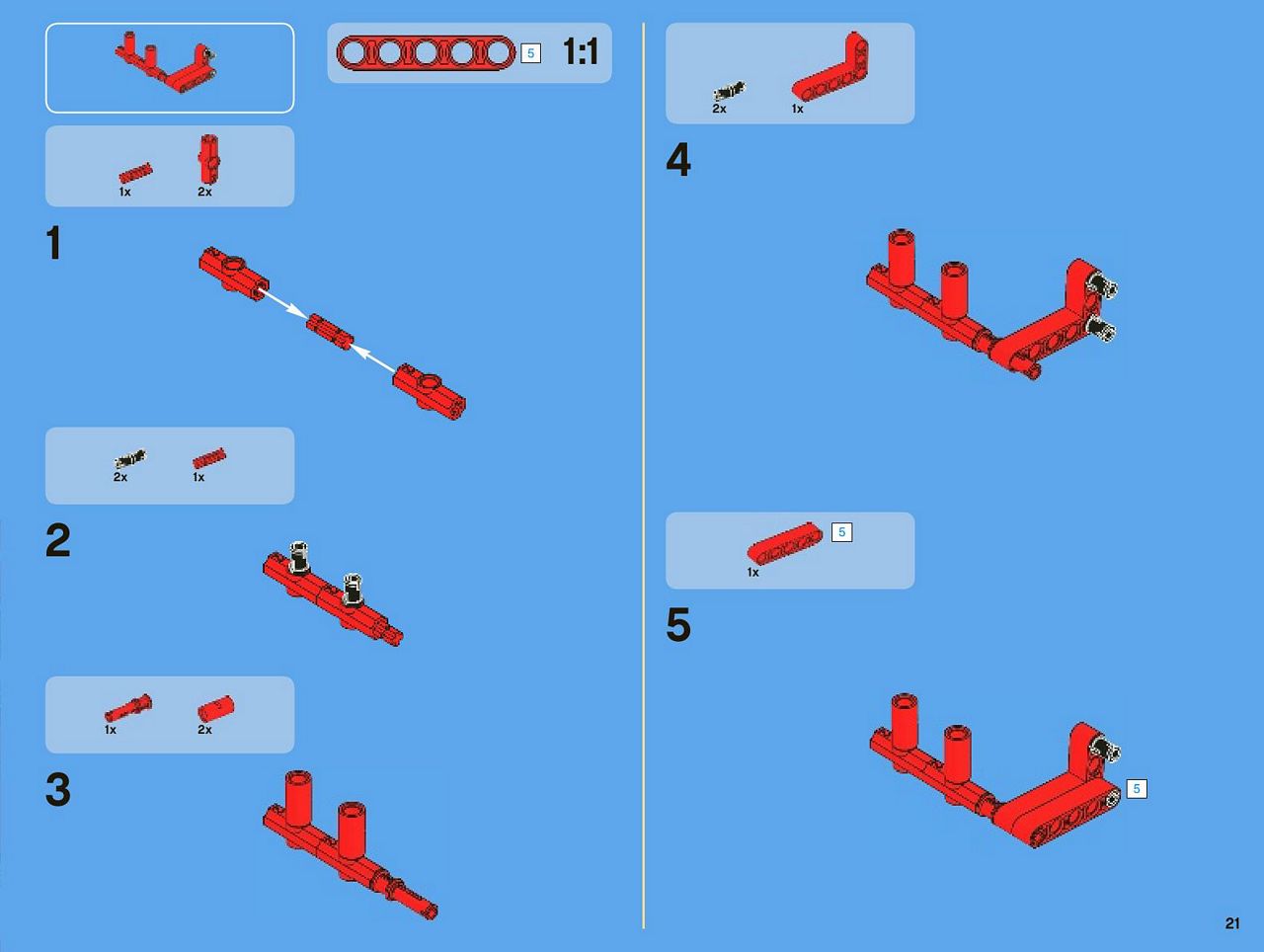 5 1:1

1x 2x

1

2x 1x

2

1x 2x

3

2x 1x

4

5

1x

5

5

21