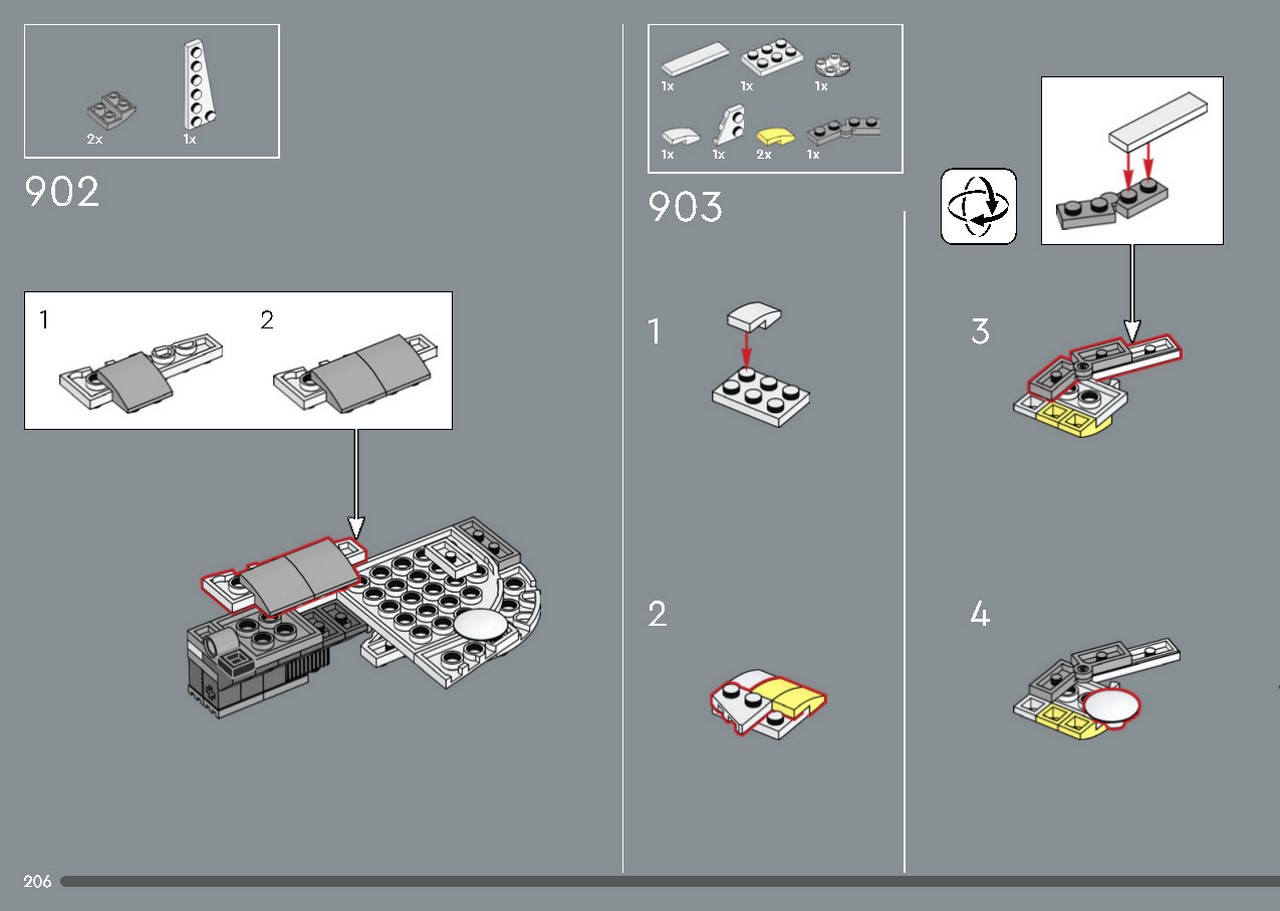 2x
1x

902

1

2

1x
1x
1x
1x
1x
2x
1x

903

1

2

3

4

206