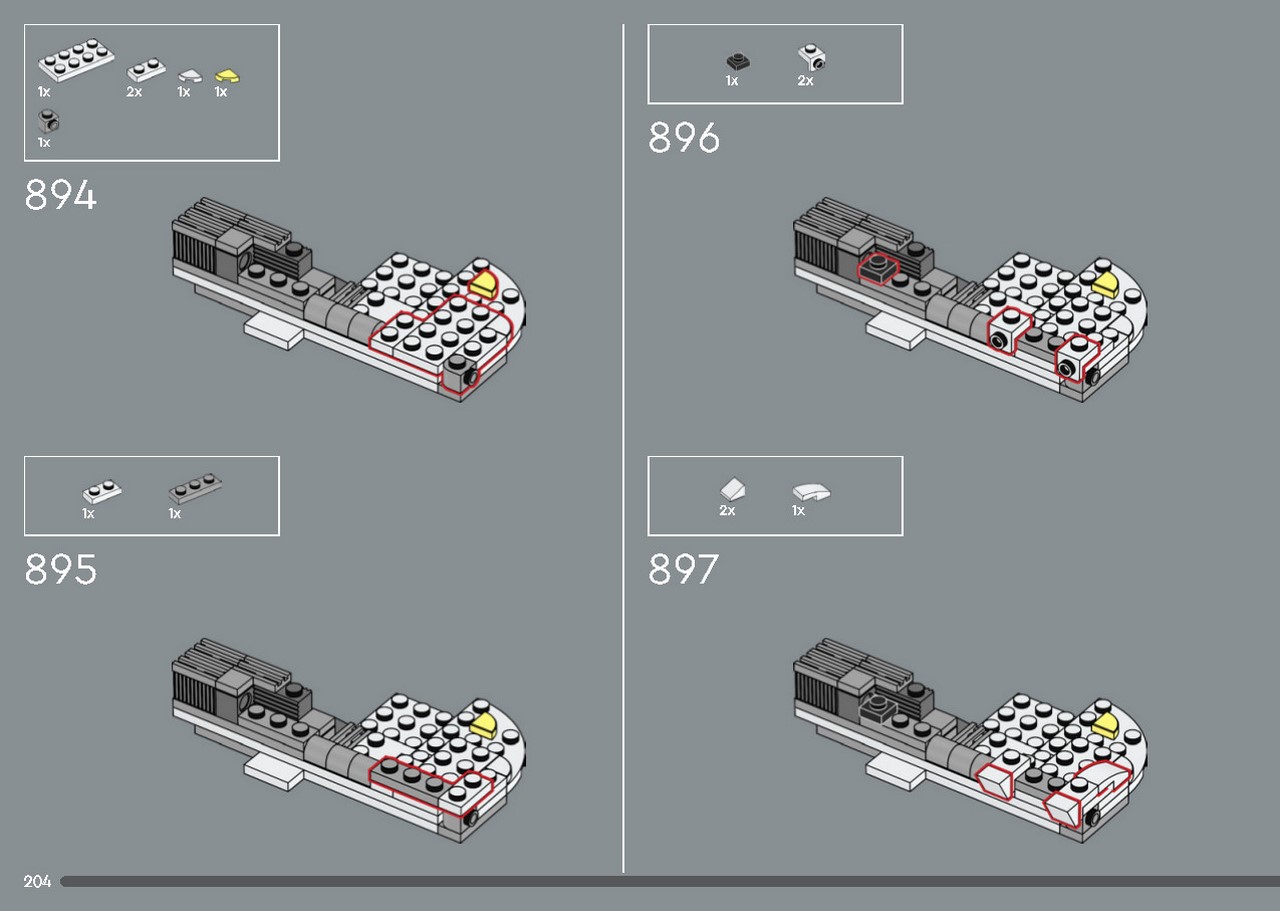 1x 2x 1x 1x
1x

894

1x 1x

895

1x 2x

896

2x 1x

897

204