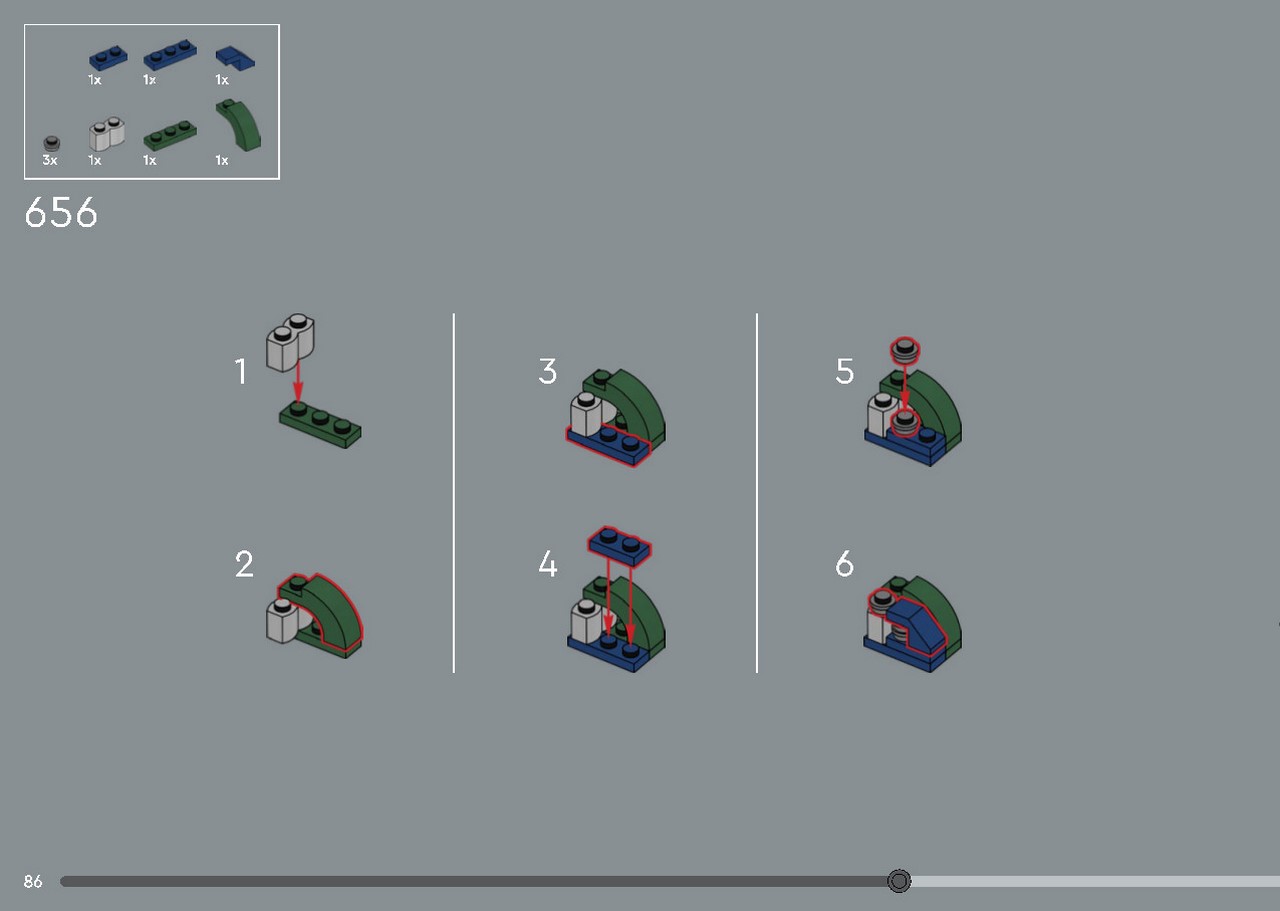 1x 1x 1x
3x 1x 1x 1x

656

1

2

3

4

5

6

86