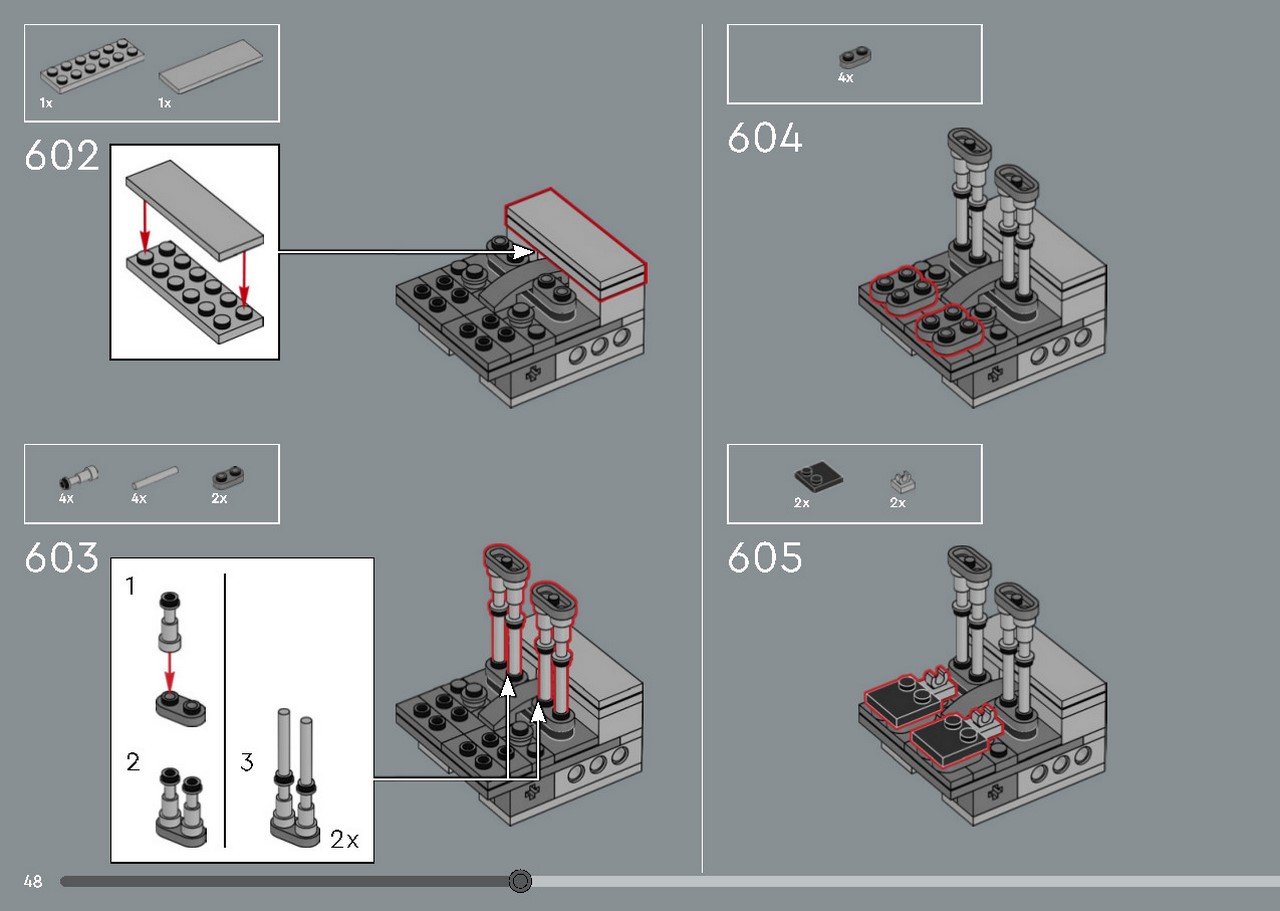 1x 1x

602

4x 4x 2x

603

1

2

3

2x

4x

604

2x 2x

605

48