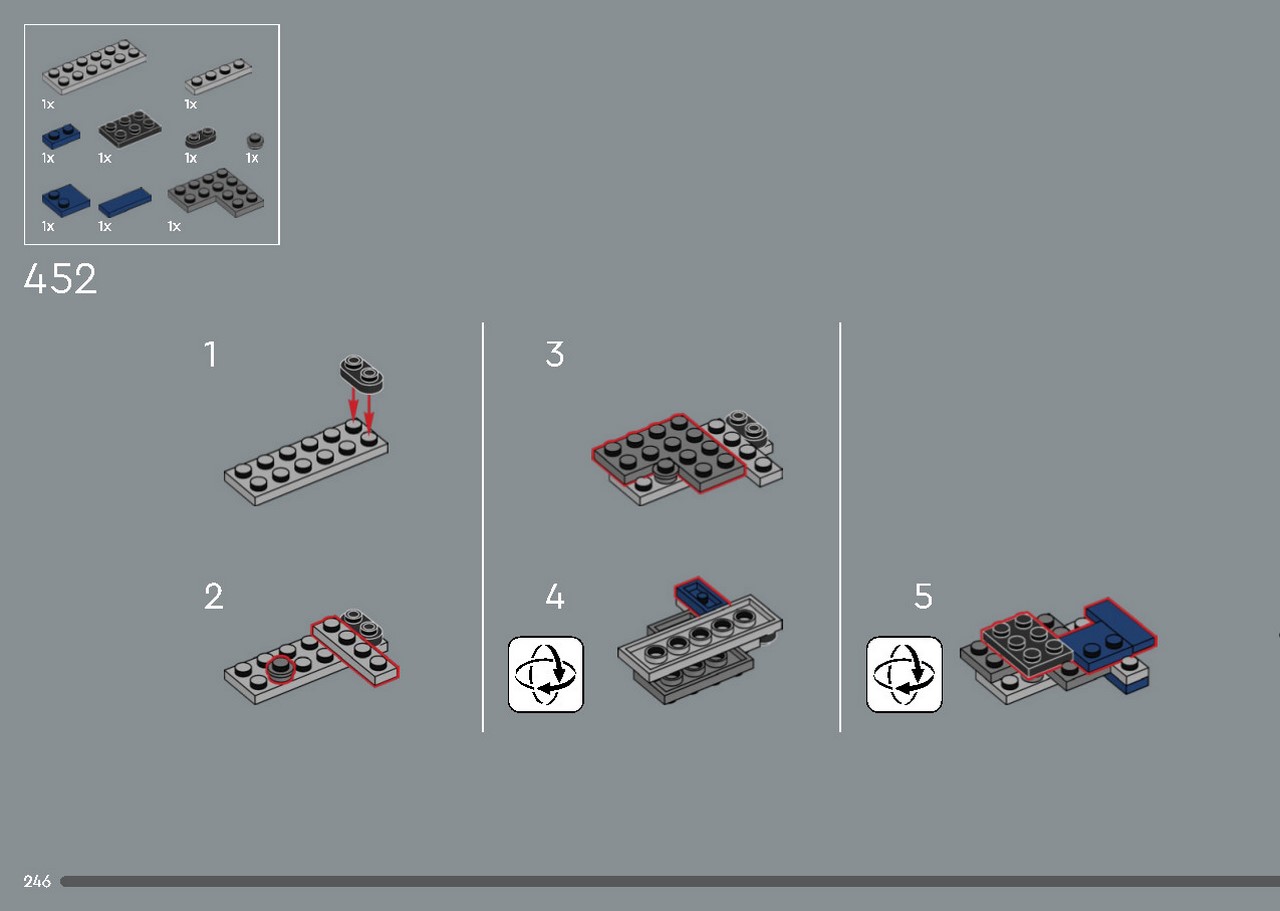 1x 1x
1x 1x 1x 1x
1x 1x 1x

452

1

2

3

4

5

246